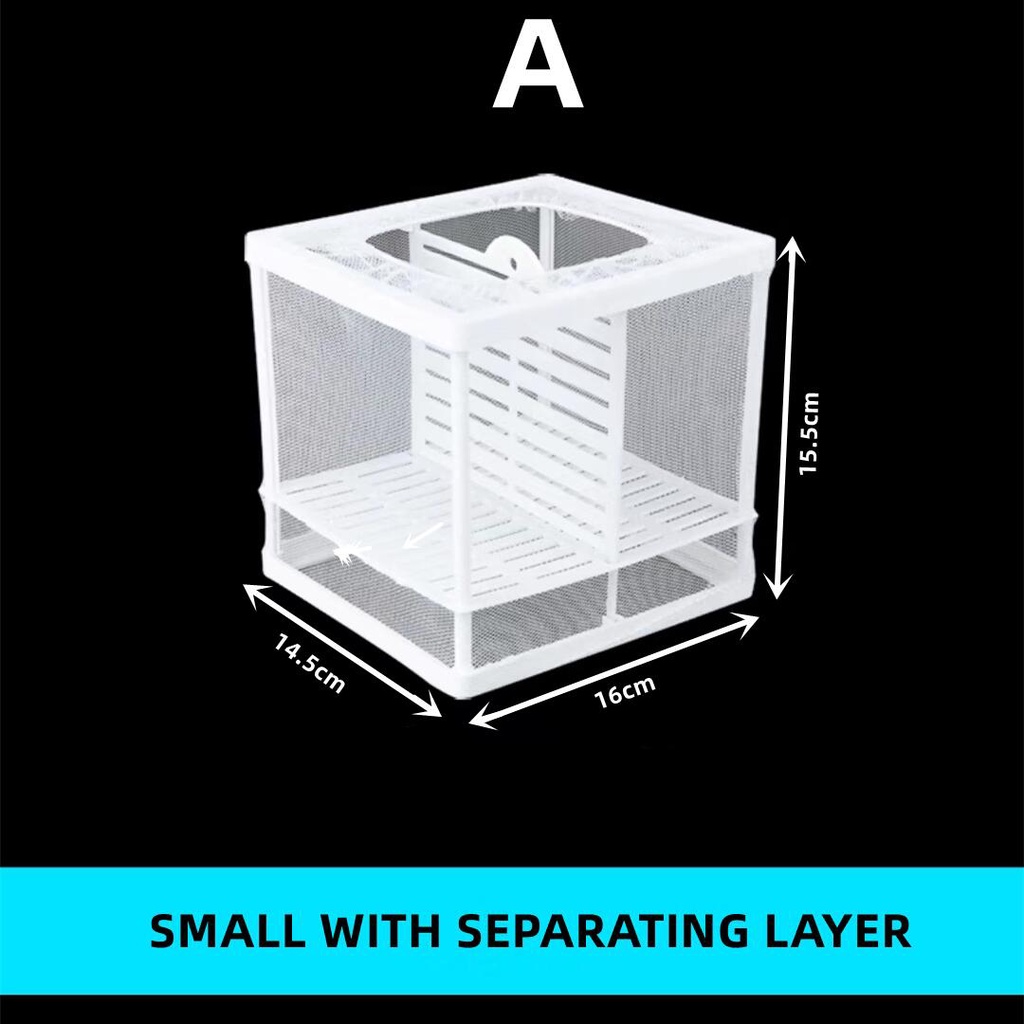 A

15.5cm

14.5cm

16cm

SMALL WITH SEPARATING LAYER