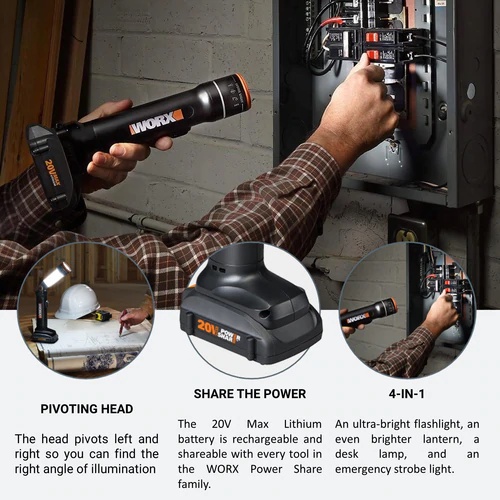 WORX

20V MAX

20V POWER SHARE

WORX

PIVOTING HEAD

The head pivots left and right so you can find the right angle of illumination

SHARE THE POWER

The 20V Max Lithium battery is rechargeable and shareable with every tool in the WORX Power Share family.

4-IN-1

An ultra-bright flashlight, an even brighter lantern, a desk lamp, and an emergency strobe light.