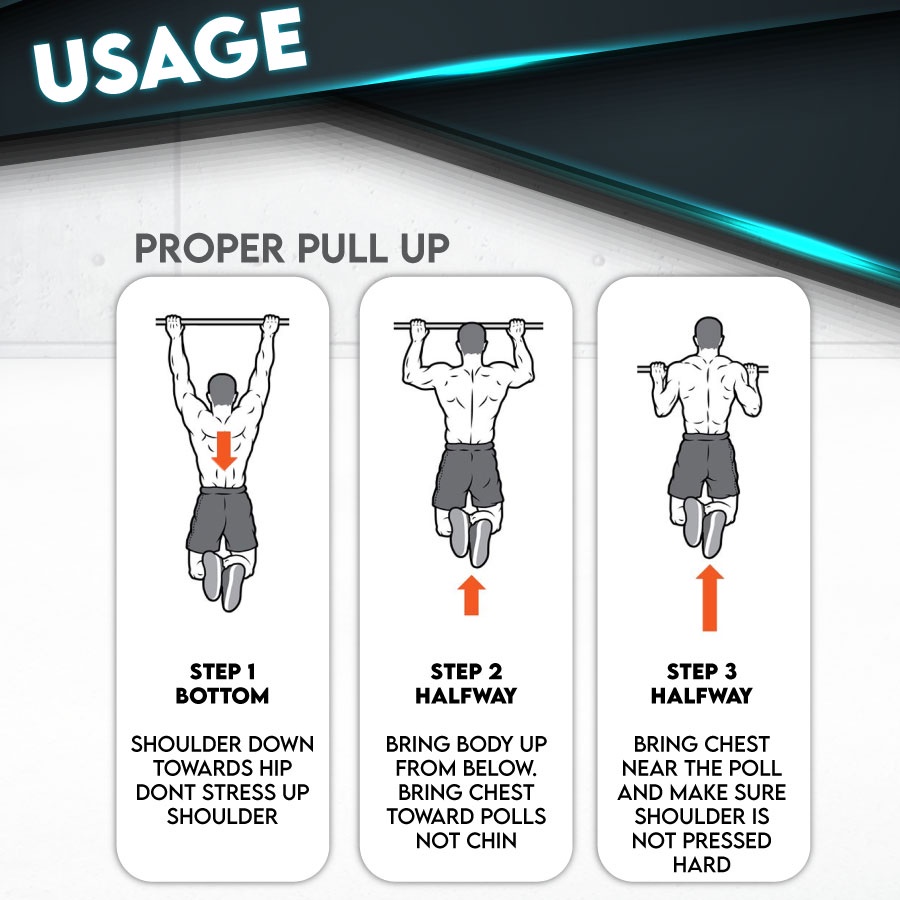 USAGE

PROPER PULL UP

STEP 1
BOTTOM

SHOULDER DOWN TOWARDS HIP DONT STRESS UP SHOULDER

STEP 2
HALFWAY

BRING BODY UP FROM BELOW. BRING CHEST TOWARD POLLS NOT CHIN

STEP 3
HALFWAY

BRING CHEST NEAR THE POLL AND MAKE SURE SHOULDER IS NOT PRESSED HARD