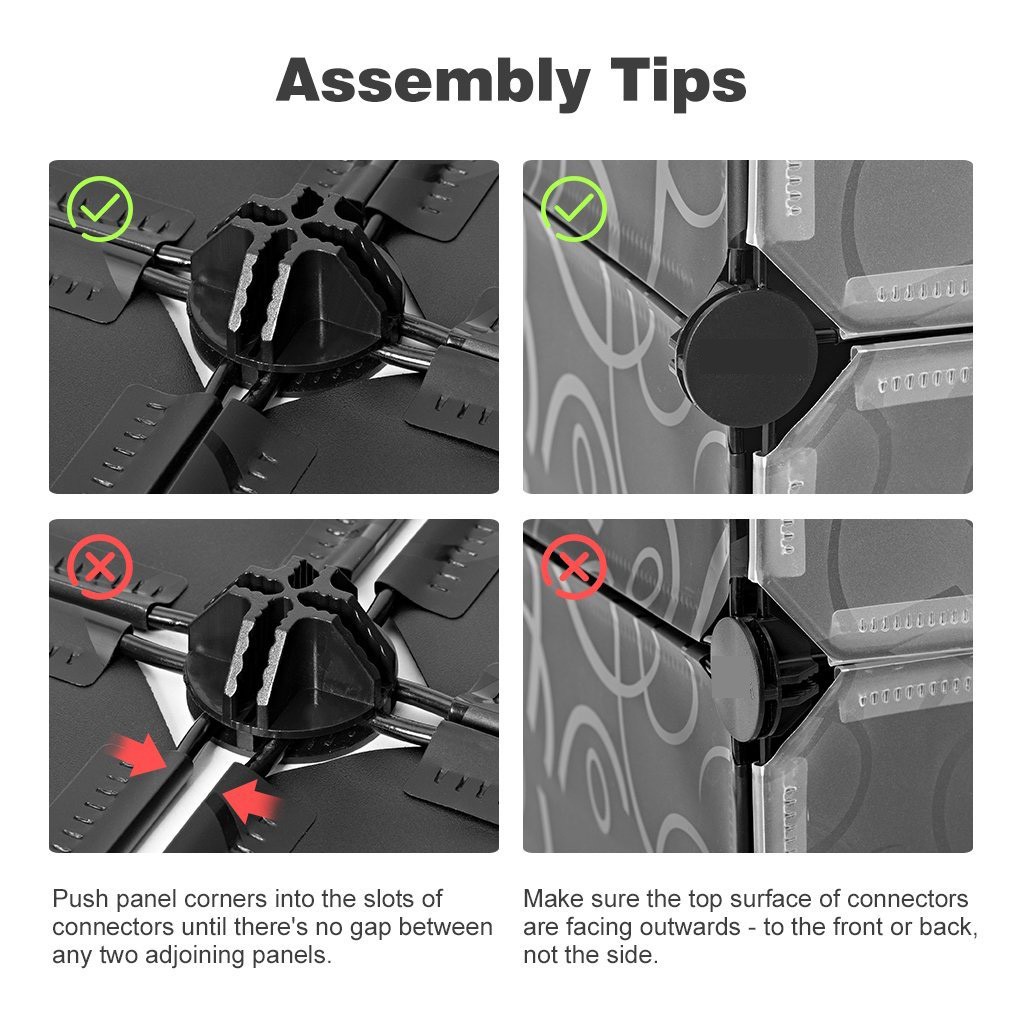 Assembly Tips

Push panel corners into the slots of connectors until there's no gap between any two adjoining panels.

Make sure the top surface of connectors are facing outwards - to the front or back, not the side.