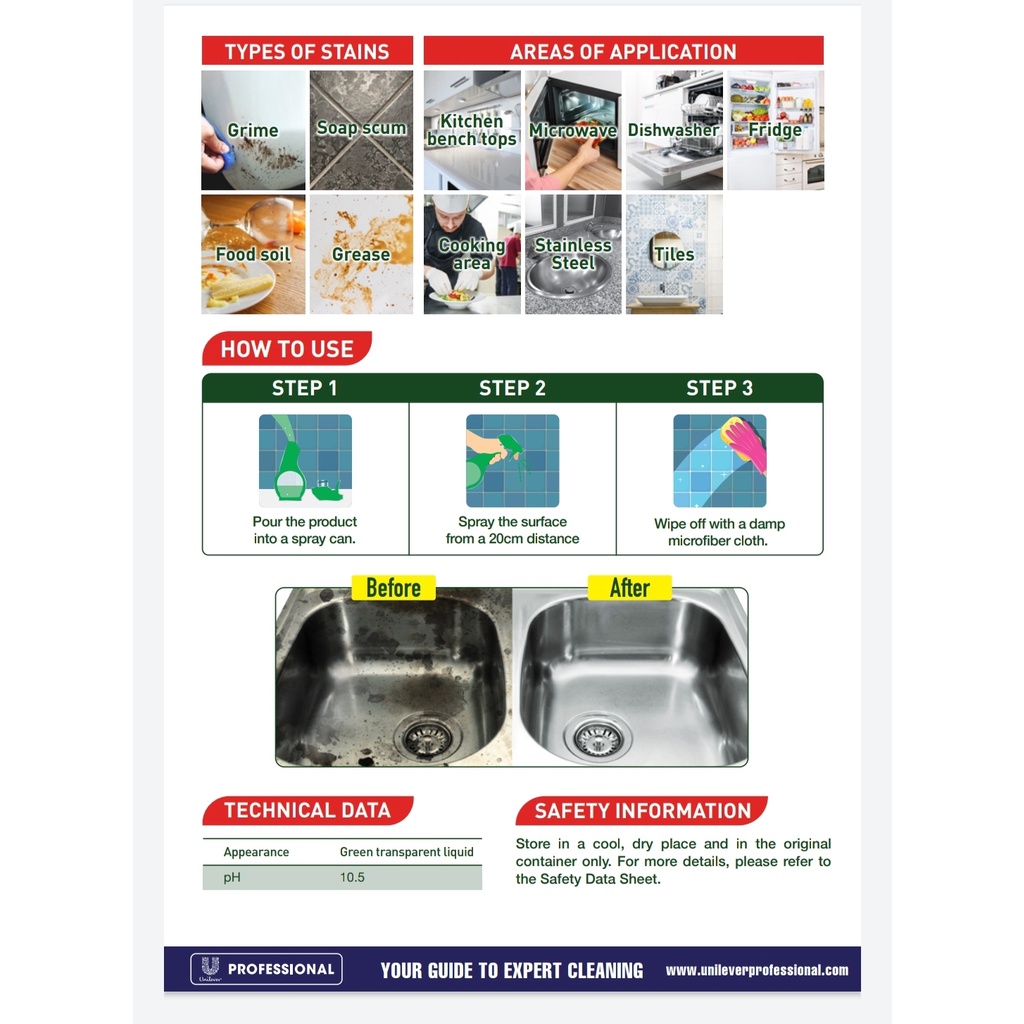 TYPES OF STAINS

Grime

Soap scum

Food soil

Grease

AREAS OF APPLICATION

Kitchen bench tops

Microwave

Dishwasher

Fridge

Cooking area

Stainless Steel

Tiles

HOW TO USE

STEP 1

Pour the product into a spray can.

STEP 2

Spray the surface from a 20cm distance

STEP 3

Wipe off with a damp microfiber cloth.

Before

After

TECHNICAL DATA

| Appearance | Green transparent liquid |
|---|---|
| pH | 10.5 |

SAFETY INFORMATION

Store in a cool, dry place and in the original container only. For more details, please refer to the Safety Data Sheet.

Unilever PROFESSIONAL

YOUR GUIDE TO EXPERT CLEANING

www.unileverprofessional.com