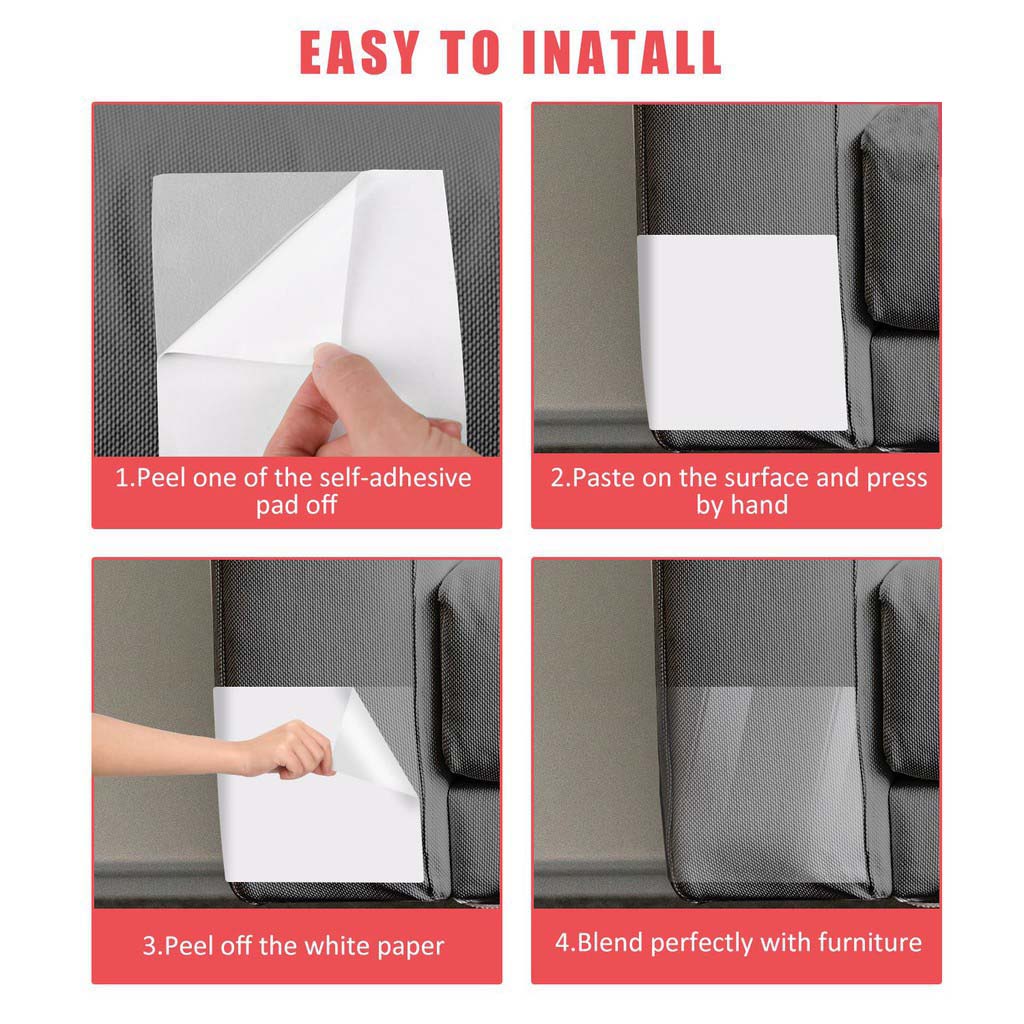 EASY TO INATALL

1.Peel one of the self-adhesive pad off

2.Paste on the surface and press by hand

3.Peel off the white paper

4.Blend perfectly with furniture