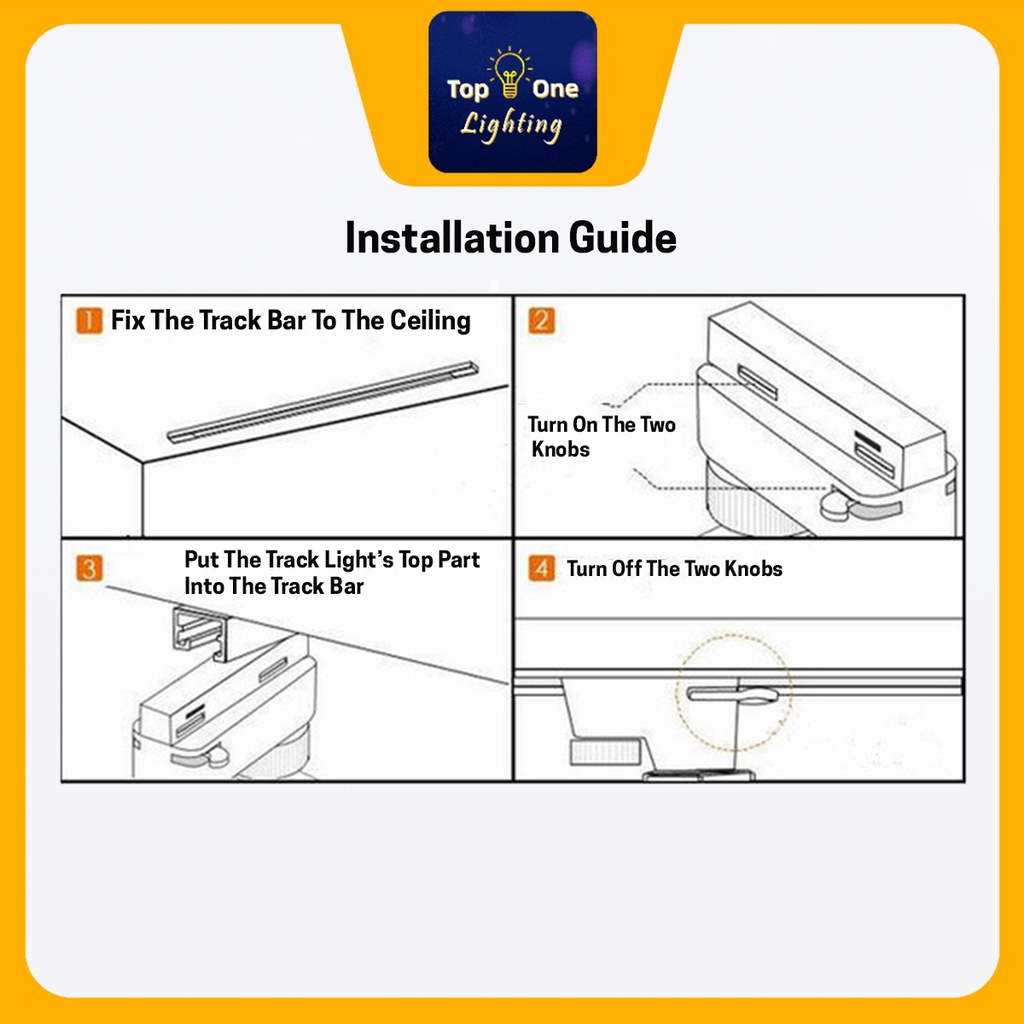 Top One
Lighting

Installation Guide

1 Fix The Track Bar To The Ceiling

2

Turn On The Two Knobs

3 Put The Track Light's Top Part Into The Track Bar

4 Turn Off The Two Knobs