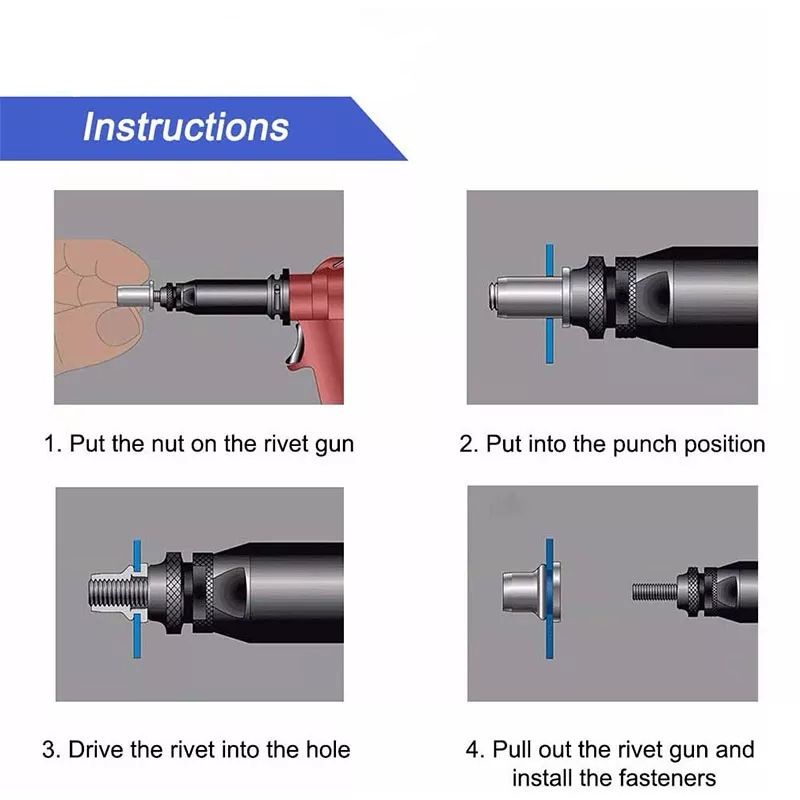 Instructions

1. Put the nut on the rivet gun

2. Put into the punch position

3. Drive the rivet into the hole

4. Pull out the rivet gun and install the fasteners