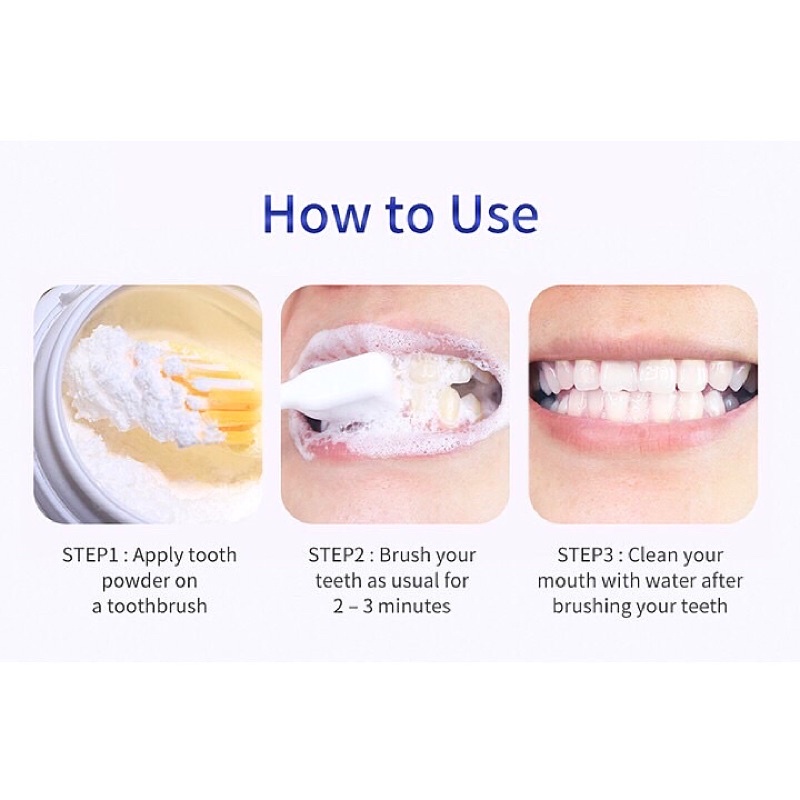 How to Use

STEP1 : Apply tooth powder on a toothbrush

STEP2 : Brush your teeth as usual for 2 – 3 minutes

STEP3 : Clean your mouth with water after brushing your teeth