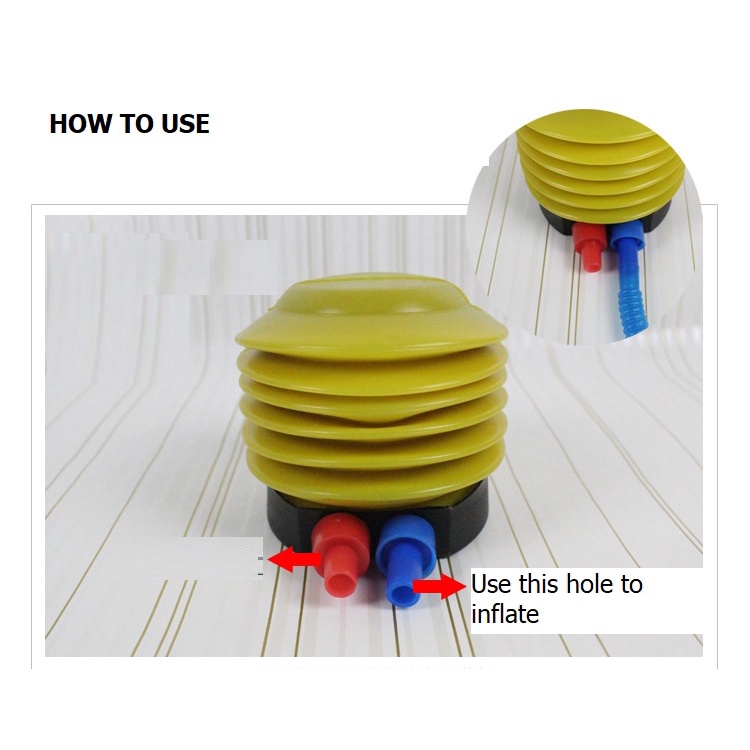 HOW TO USE

Use this hole to inflate