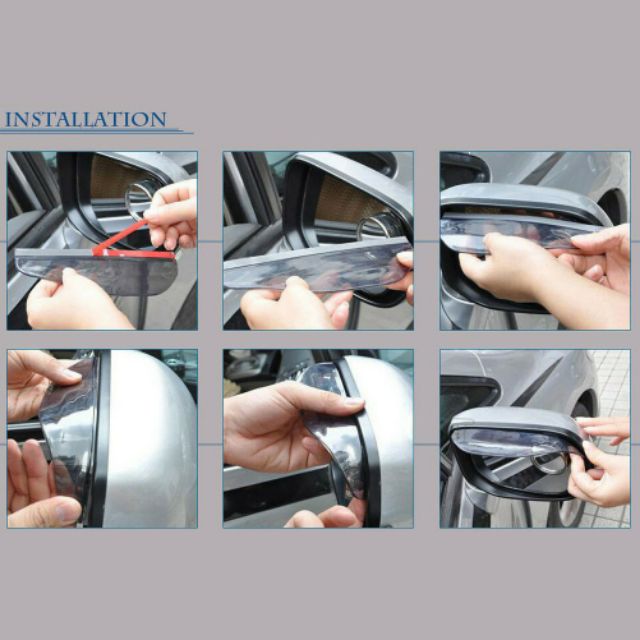 INSTALLATION