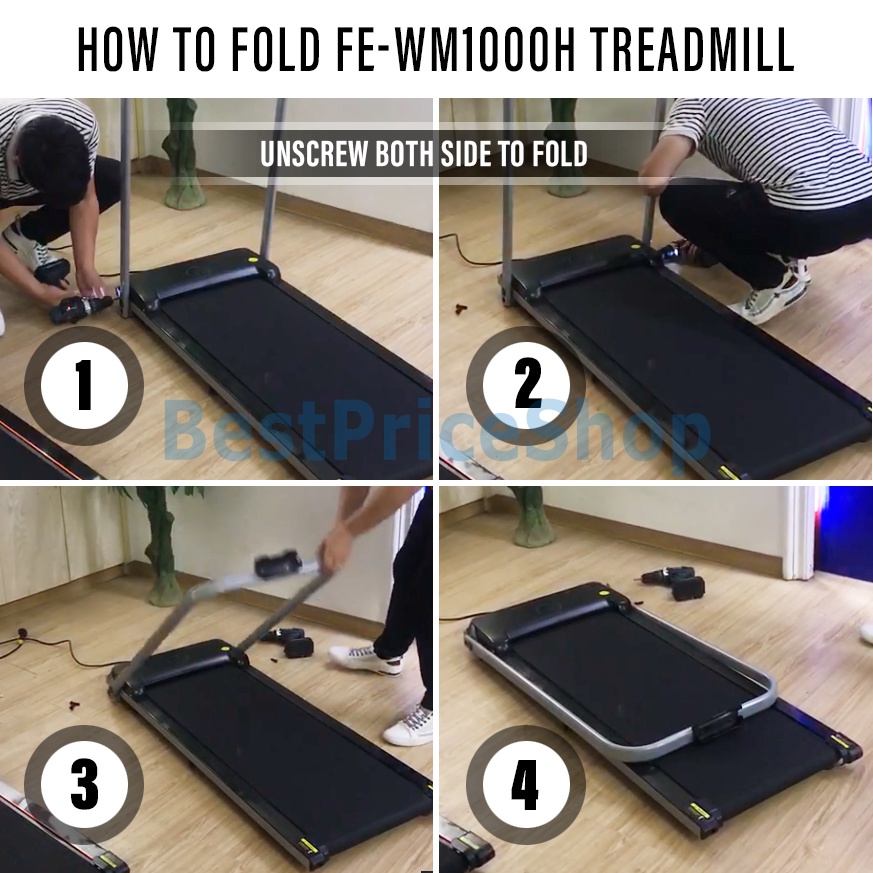 HOW TO FOLD FE-WM1000H TREADMILL

UNSCREW BOTH SIDE TO FOLD

1

2

BestPriceShop

3

4