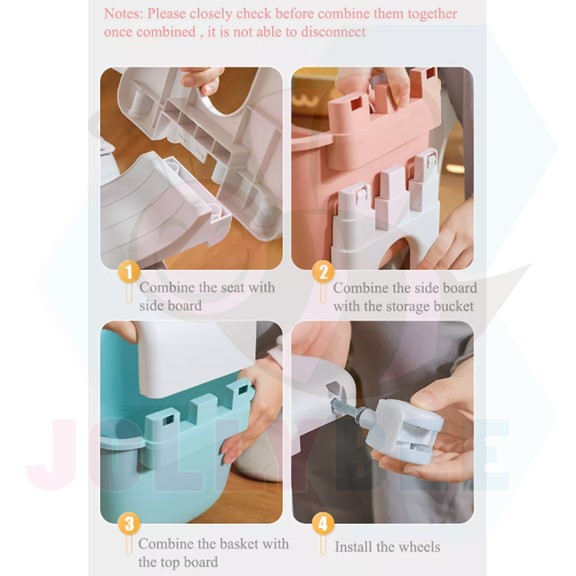 Notes: Please closely check before combine them together once combined , it is not able to disconnect

1
Combine the seat with side board

2
Combine the side board with the storage bucket

3
Combine the basket with the top board

4
Install the wheels

JOLLYBEE