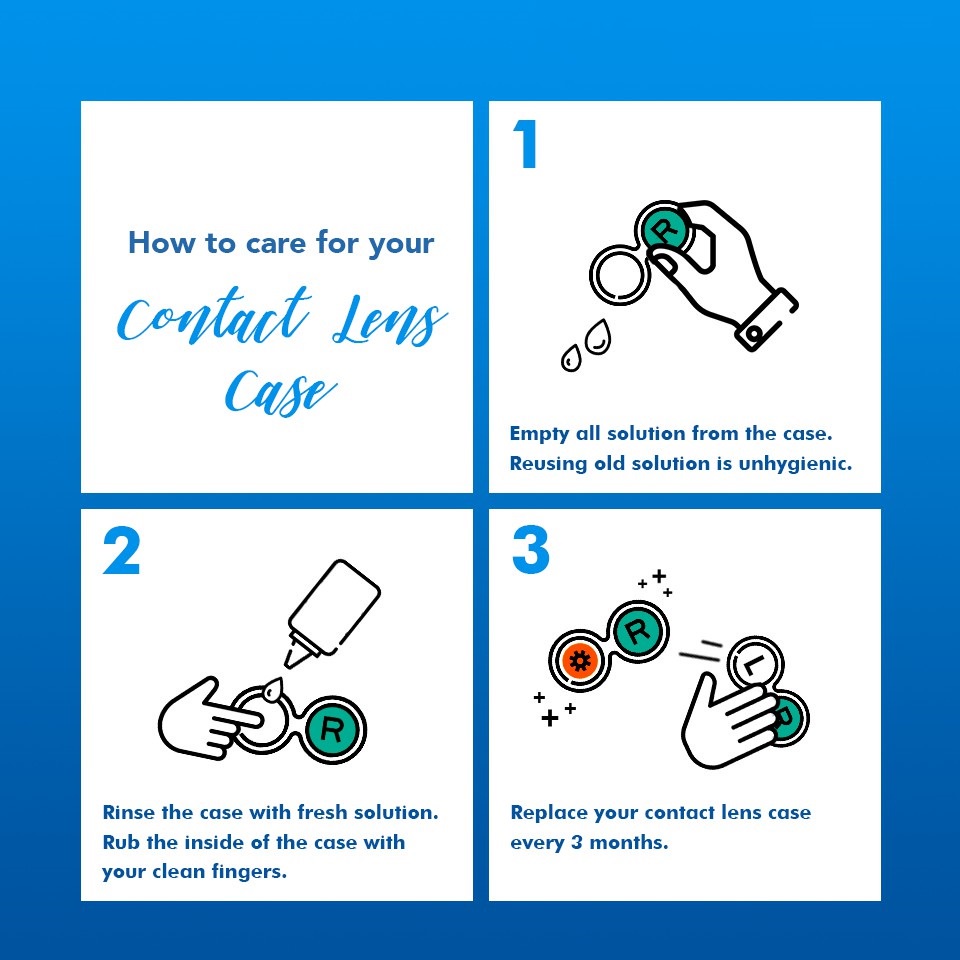 How to care for your

Contact Lens Case

1

R

Empty all solution from the case. Reusing old solution is unhygienic.

2

R

Rinse the case with fresh solution. Rub the inside of the case with your clean fingers.

3

R

L

R

Replace your contact lens case every 3 months.