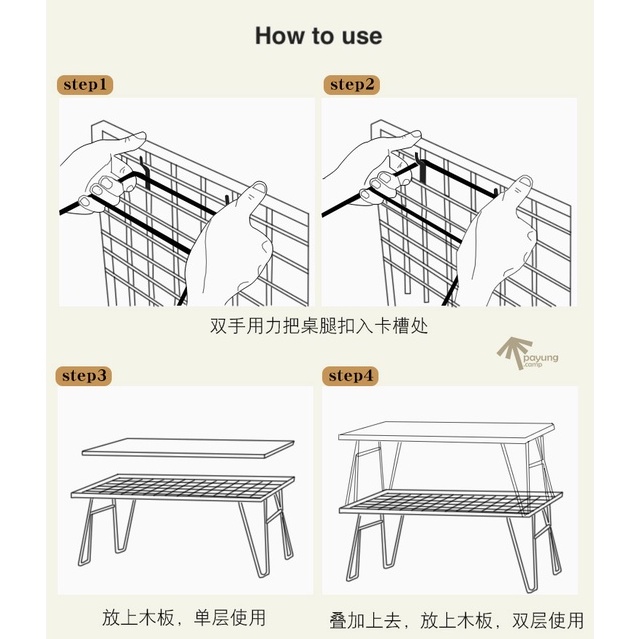 How to use

step1

step2

双手用力把桌腿扣入卡槽处

payung camp

step3

step4

放上木板，单层使用

叠加上去，放上木板，双层使用