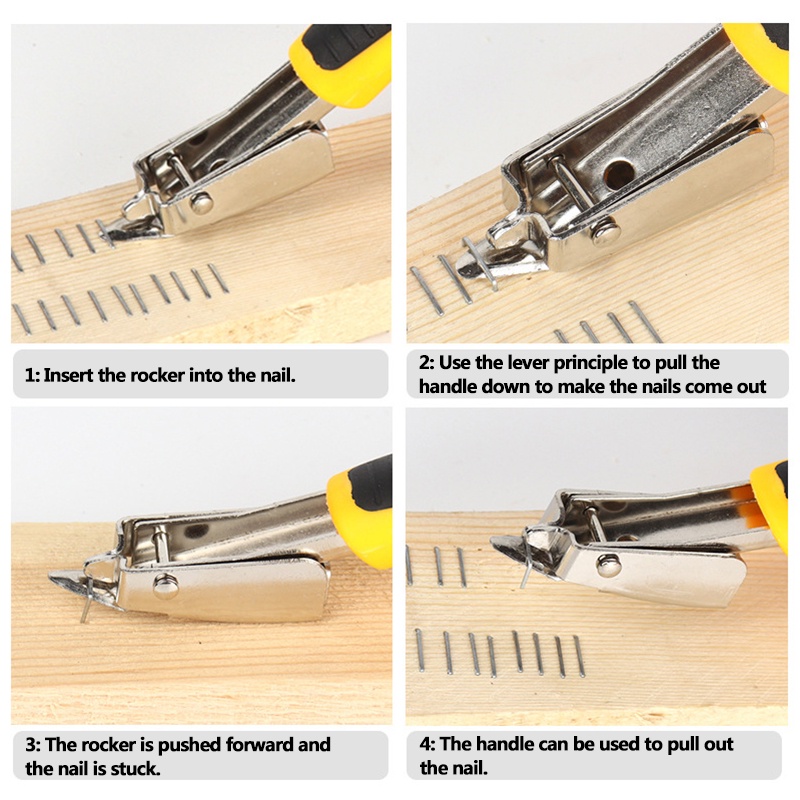 1: Insert the rocker into the nail.

2: Use the lever principle to pull the handle down to make the nails come out

3: The rocker is pushed forward and the nail is stuck.

4: The handle can be used to pull out the nail.