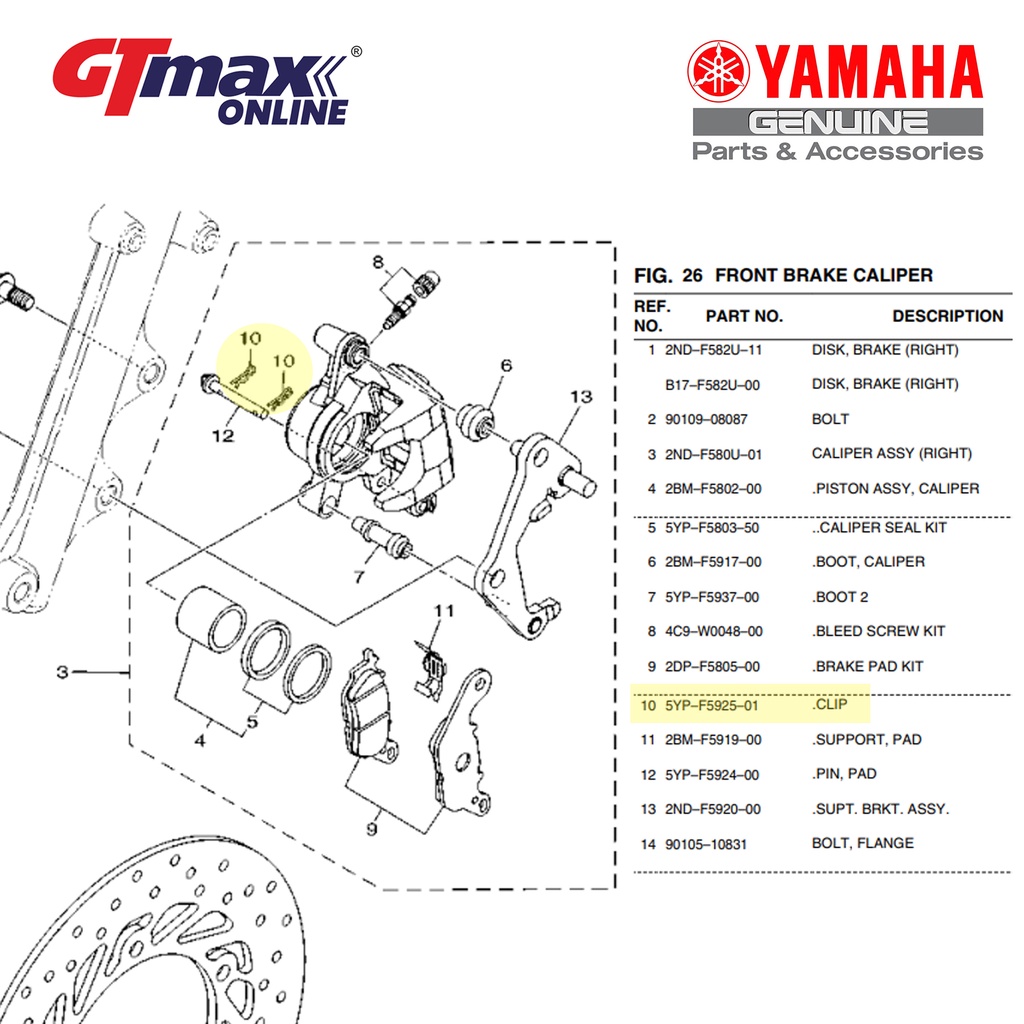 GTmax® ONLINE

YAMAHA GENUINE Parts & Accessories

8 10 10 6 13 12 7 11 3 4 5 9

FIG. 26 FRONT BRAKE CALIPER

| REF. NO. | PART NO. | DESCRIPTION |
|---|---|---|
| 1 | 2ND–F582U–11 | DISK, BRAKE (RIGHT) |
| | B17–F582U–00 | DISK, BRAKE (RIGHT) |
| 2 | 90109–08087 | BOLT |
| 3 | 2ND–F580U–01 | CALIPER ASSY (RIGHT) |
| 4 | 2BM–F5802–00 | .PISTON ASSY, CALIPER |
| 5 | 5YP–F5803–50 | ..CALIPER SEAL KIT |
| 6 | 2BM–F5917–00 | .BOOT, CALIPER |
| 7 | 5YP–F5937–00 | .BOOT 2 |
| 8 | 4C9–W0048–00 | .BLEED SCREW KIT |
| 9 | 2DP–F5805–00 | .BRAKE PAD KIT |
| 10 | 5YP–F5925–01 | .CLIP |
| 11 | 2BM–F5919–00 | .SUPPORT, PAD |
| 12 | 5YP–F5924–00 | .PIN, PAD |
| 13 | 2ND–F5920–00 | .SUPT. BRKT. ASSY. |
| 14 | 90105–10831 | BOLT, FLANGE |