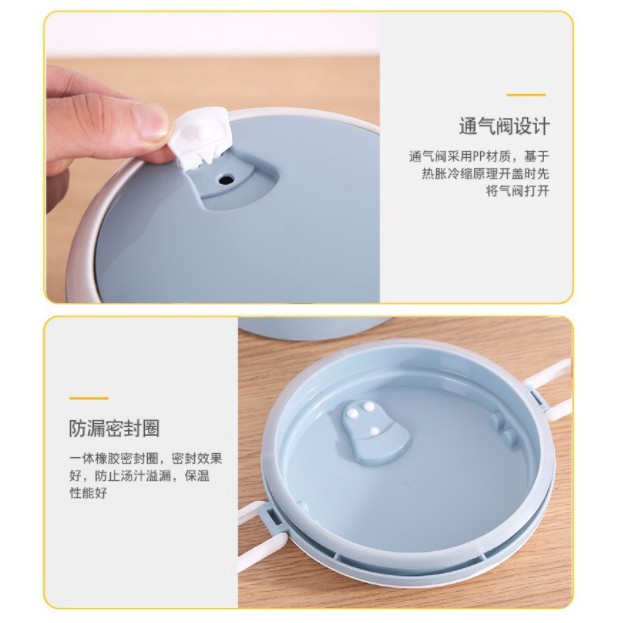 通气阀设计

通气阀采用PP材质，基于热胀冷缩原理开盖时先将气阀打开

防漏密封圈

一体橡胶密封圈，密封效果好，防止汤汁溢漏，保温性能好