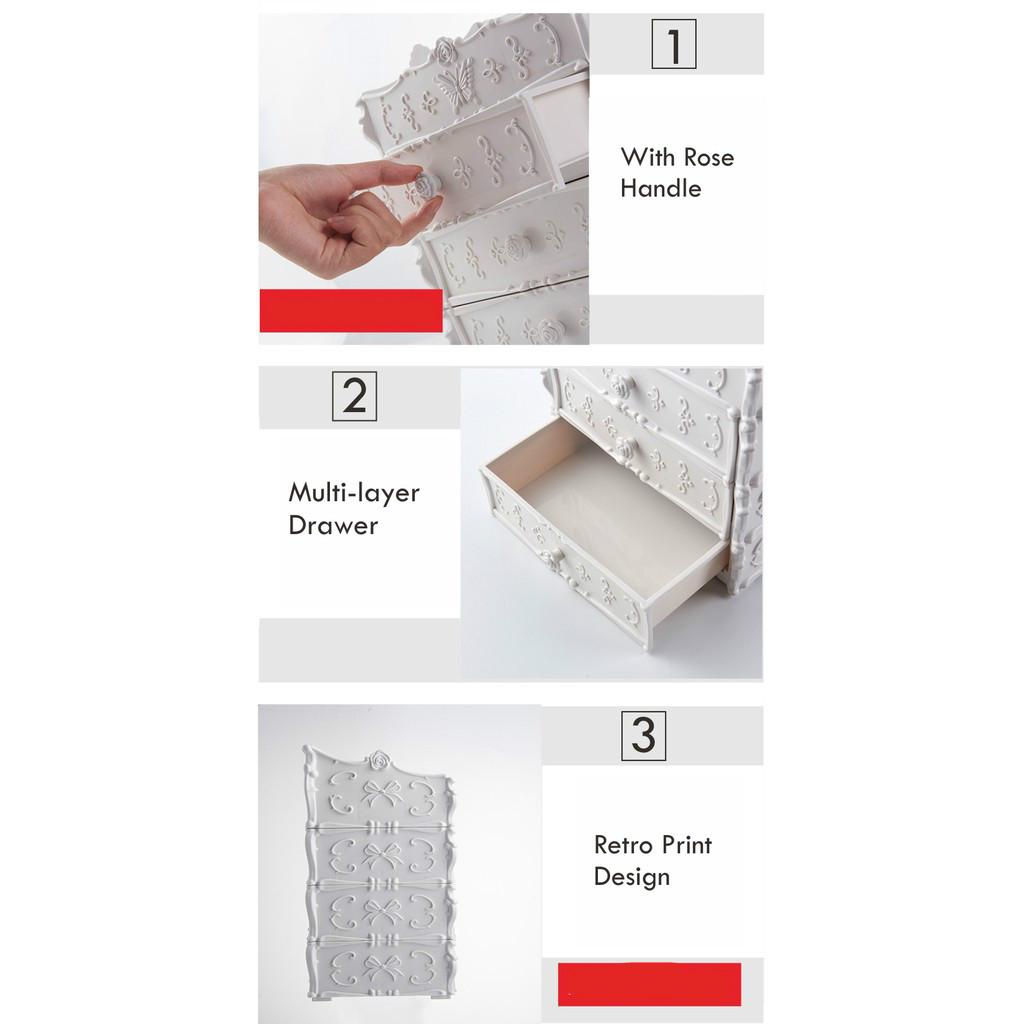 1

With Rose Handle

2

Multi-layer Drawer

3

Retro Print Design