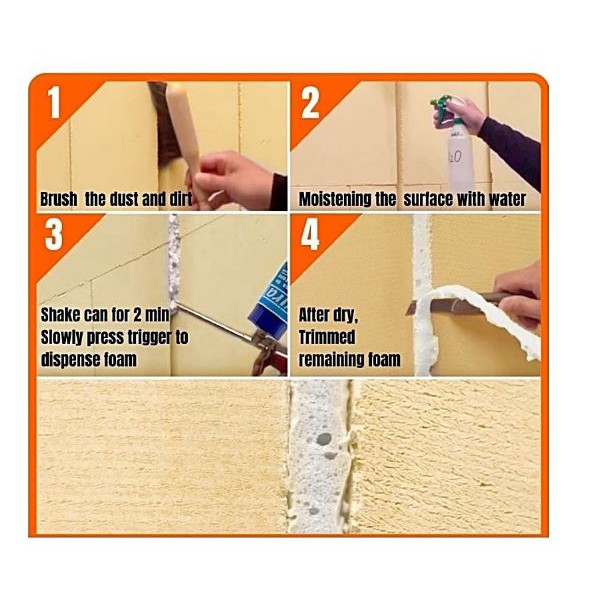 1
Brush the dust and dirt

2
Moistening the surface with water

3
Shake can for 2 min
Slowly press trigger to dispense foam

4
After dry,
Trimmed remaining foam