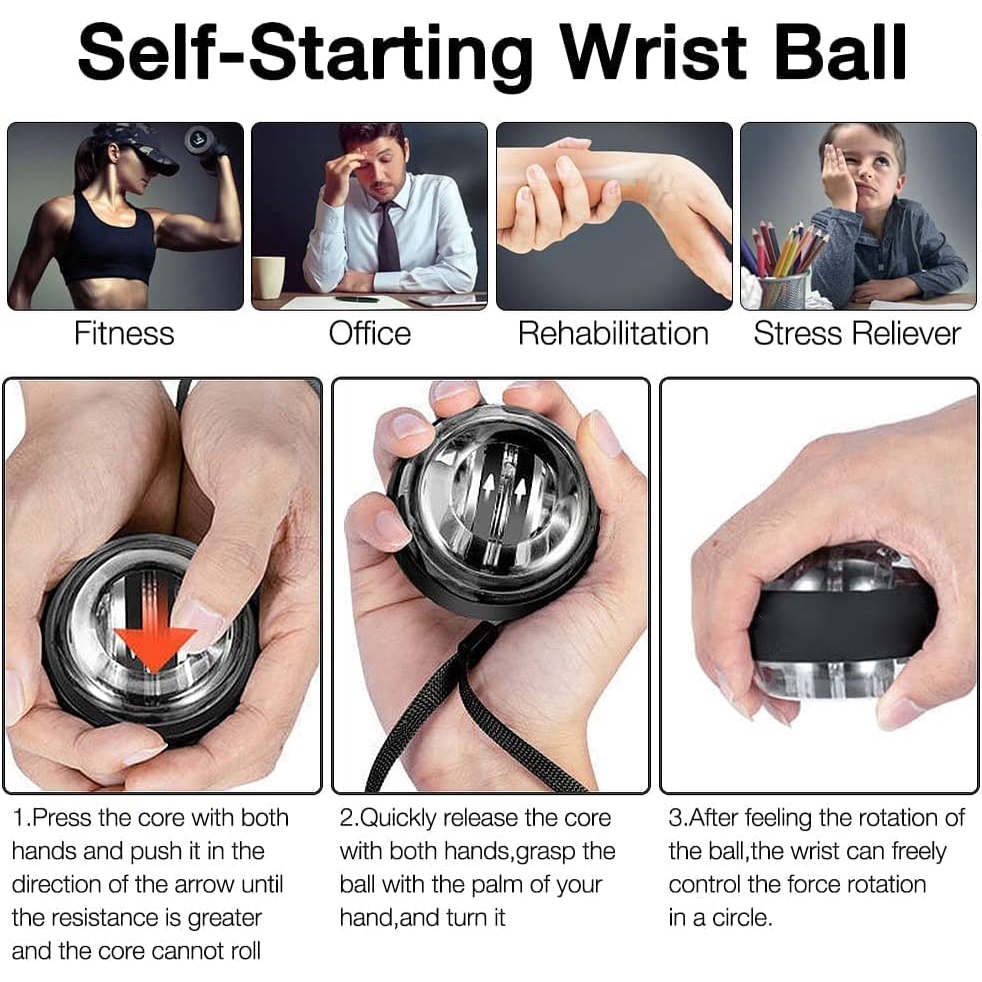 Self-Starting Wrist Ball

Fitness

Office

Rehabilitation

Stress Reliever

1.Press the core with both hands and push it in the direction of the arrow until the resistance is greater and the core cannot roll

2.Quickly release the core with both hands,grasp the ball with the palm of your hand,and turn it

3.After feeling the rotation of the ball,the wrist can freely control the force rotation in a circle.