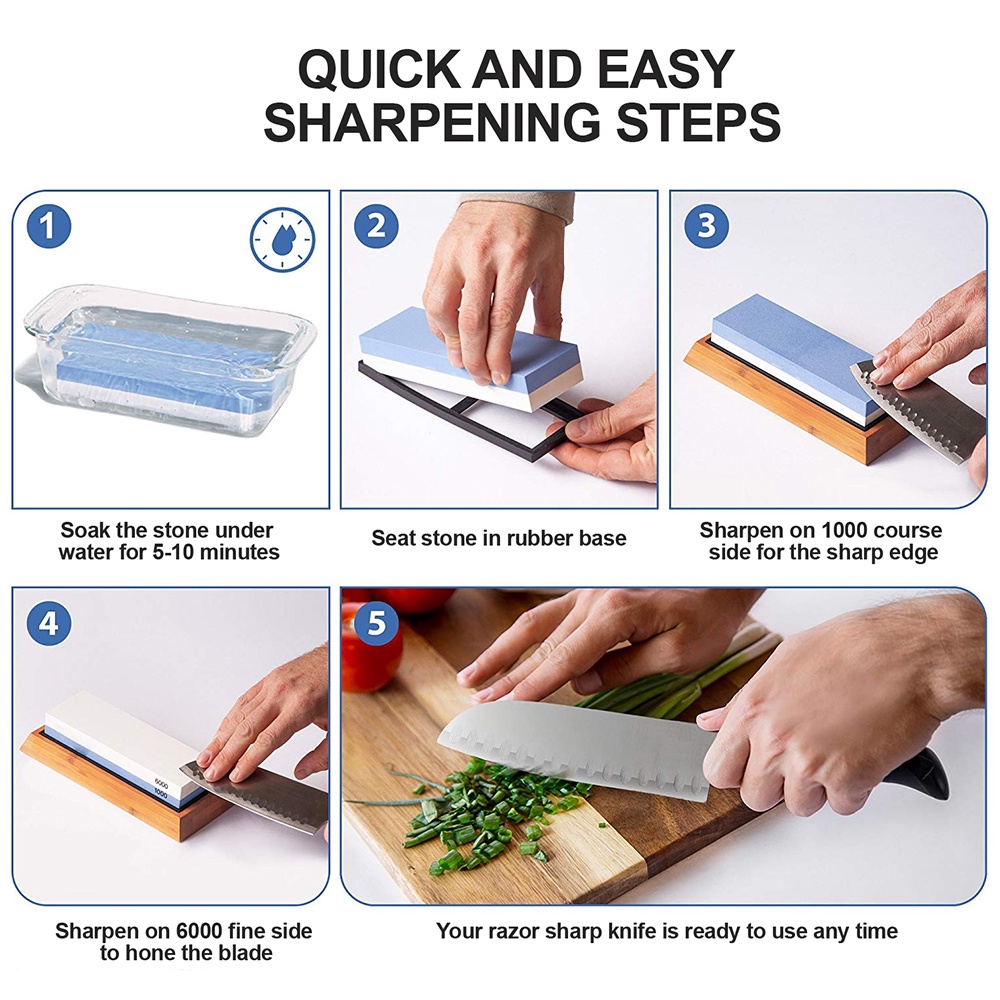 QUICK AND EASY
SHARPENING STEPS

1

Soak the stone under water for 5-10 minutes

2

Seat stone in rubber base

3

Sharpen on 1000 course side for the sharp edge

4

6000
1000

Sharpen on 6000 fine side to hone the blade

5

Your razor sharp knife is ready to use any time