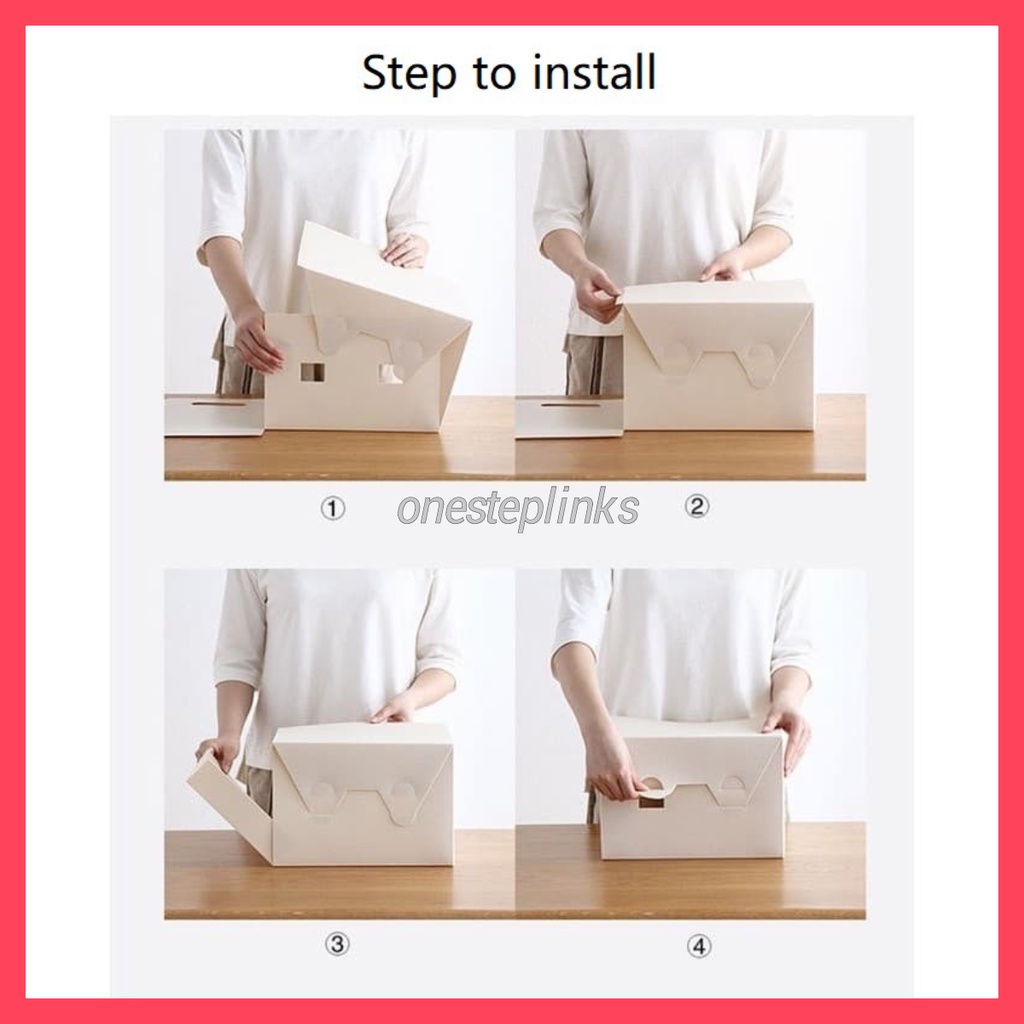 Step to install

①

onesteplinks

②

③

④