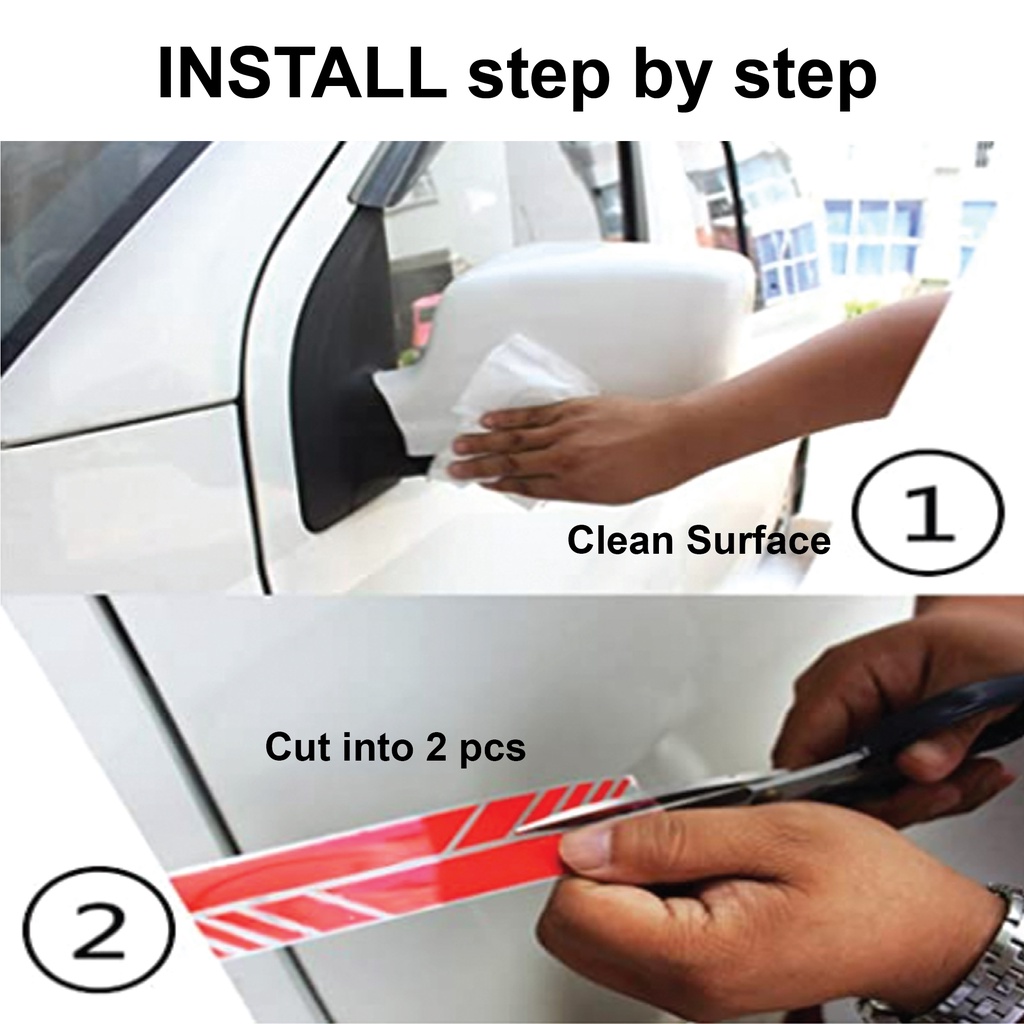 INSTALL step by step

Clean Surface

1

Cut into 2 pcs

2