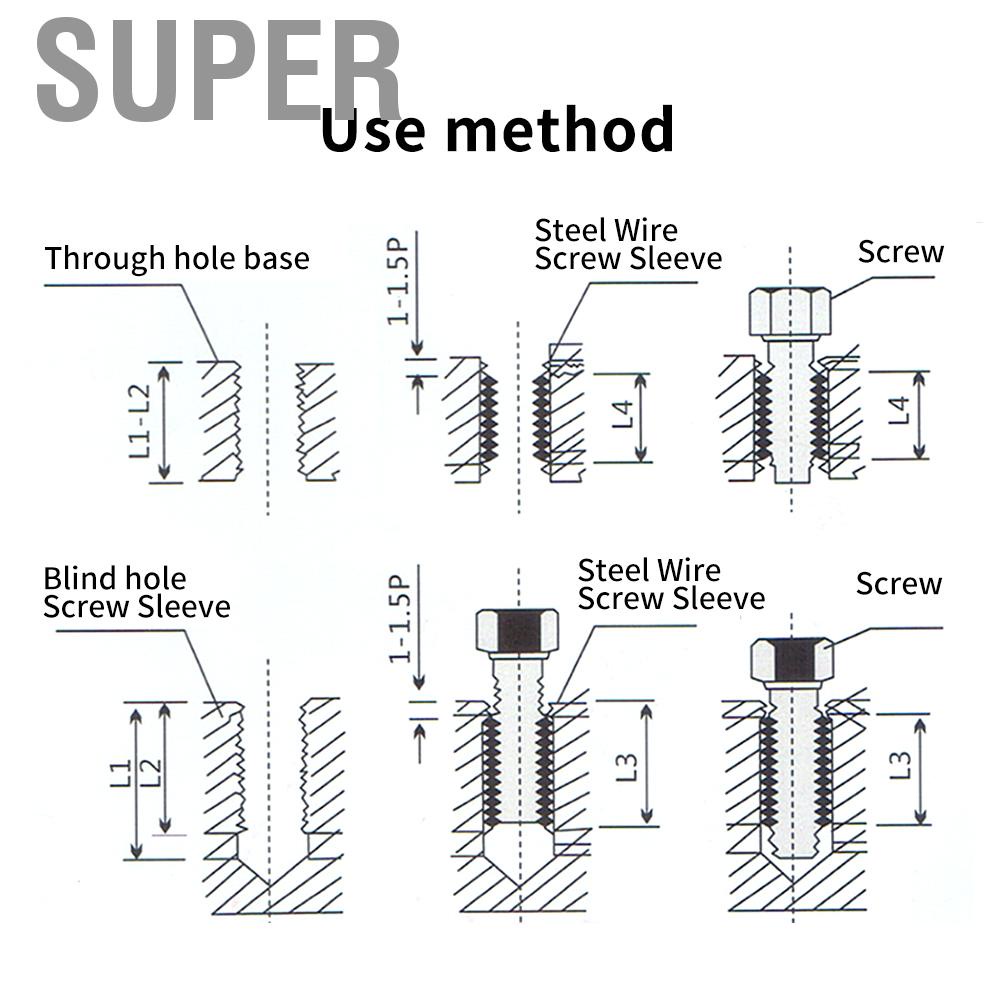 SUPER

Use method

Through hole base

L1-L2

1-1.5P

Steel Wire Screw Sleeve

L4

Screw

L4

Blind hole Screw Sleeve

L1

L2

1-1.5P

Steel Wire Screw Sleeve

L3

Screw

L3