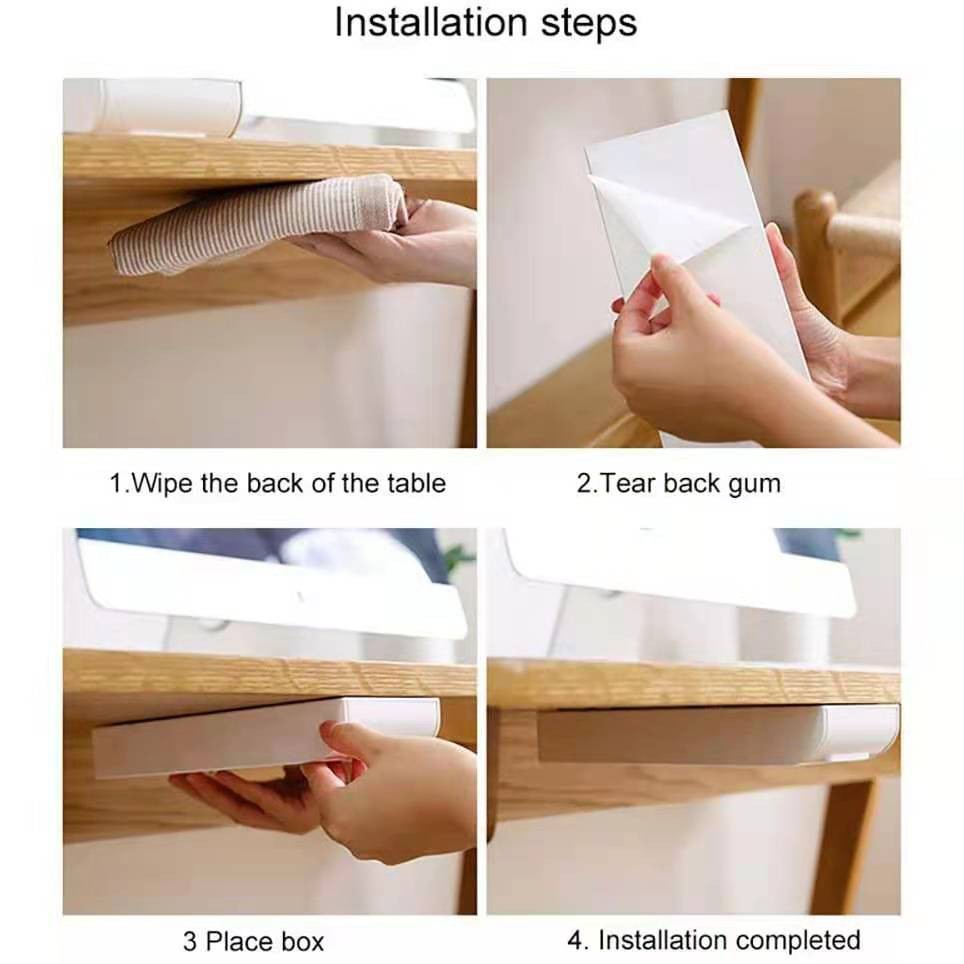 Installation steps

1.Wipe the back of the table

2.Tear back gum

3 Place box

4. Installation completed