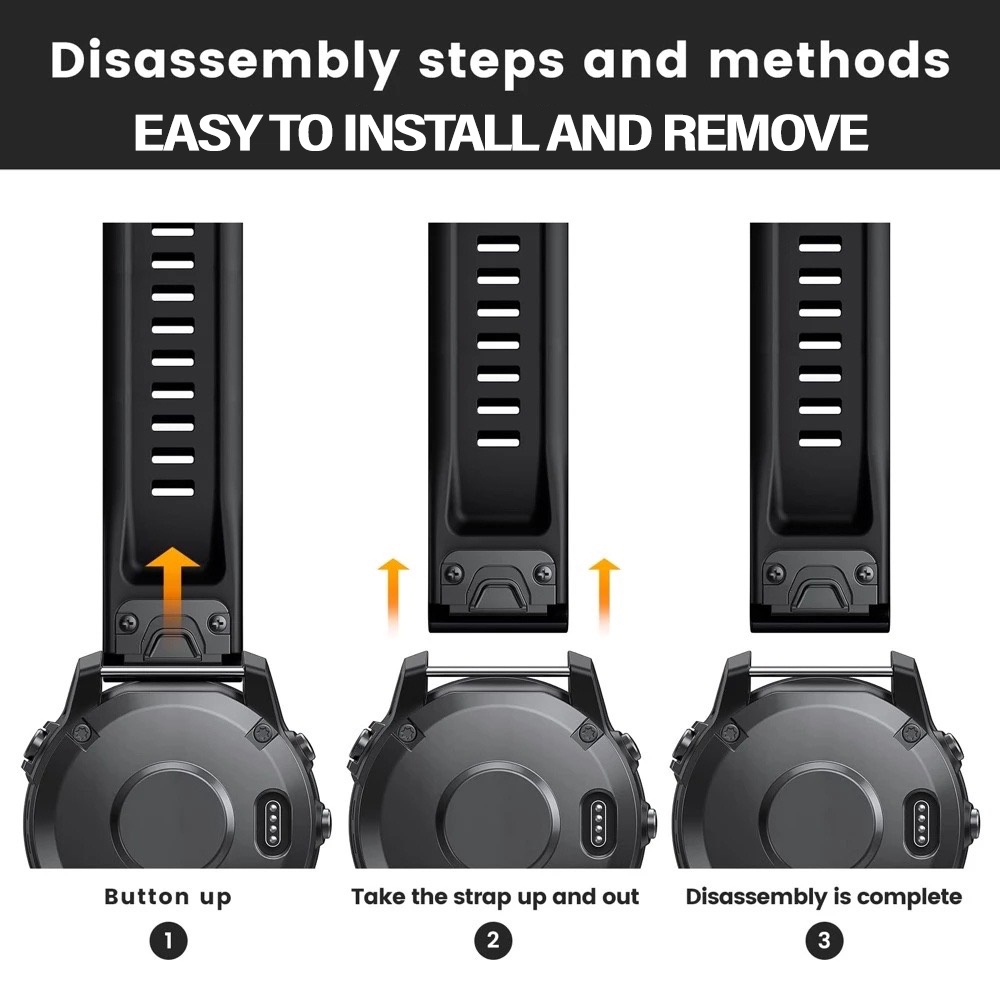 Disassembly steps and methods
EASY TO INSTALL AND REMOVE

Button up
1

Take the strap up and out
2

Disassembly is complete
3