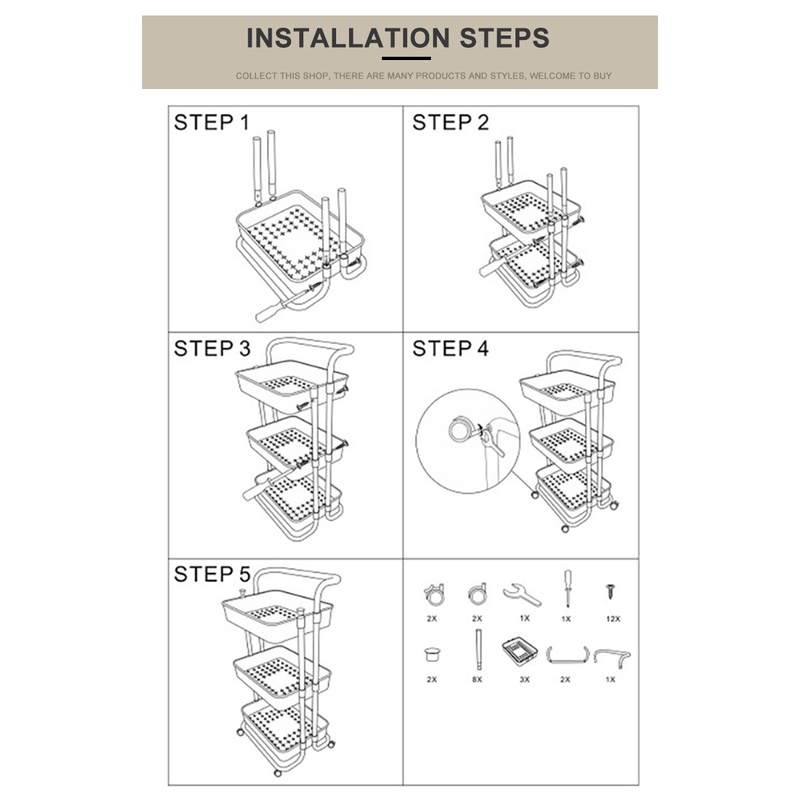 INSTALLATION STEPS

COLLECT THIS SHOP, THERE ARE MANY PRODUCTS AND STYLES, WELCOME TO BUY

STEP 1

STEP 2

STEP 3

STEP 4

STEP 5

2X 2X 1X 1X 12X

2X 8X 3X 2X 1X