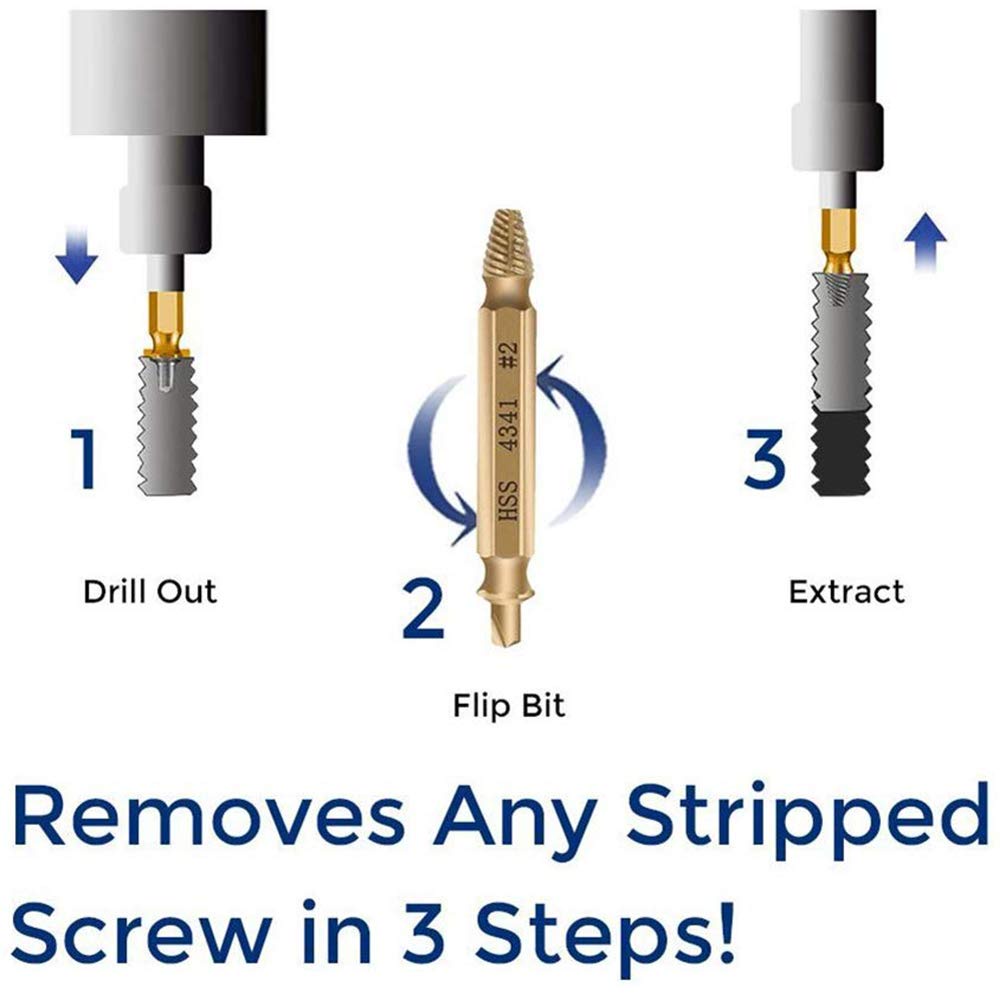 1

Drill Out

HSS 4341 #2

2

Flip Bit

3

Extract

Removes Any Stripped Screw in 3 Steps!