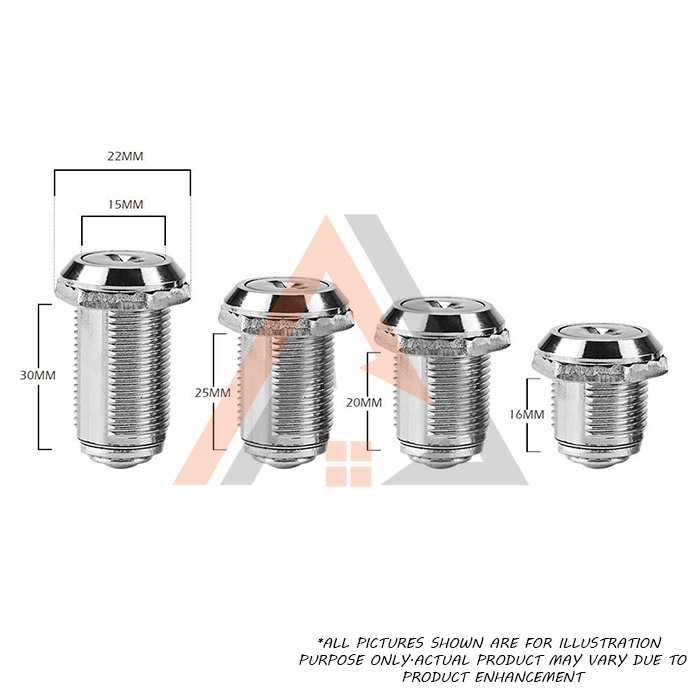 22MM

15MM

30MM

25MM

20MM

16MM

*ALL PICTURES SHOWN ARE FOR ILLUSTRATION PURPOSE ONLY.ACTUAL PRODUCT MAY VARY DUE TO PRODUCT ENHANCEMENT