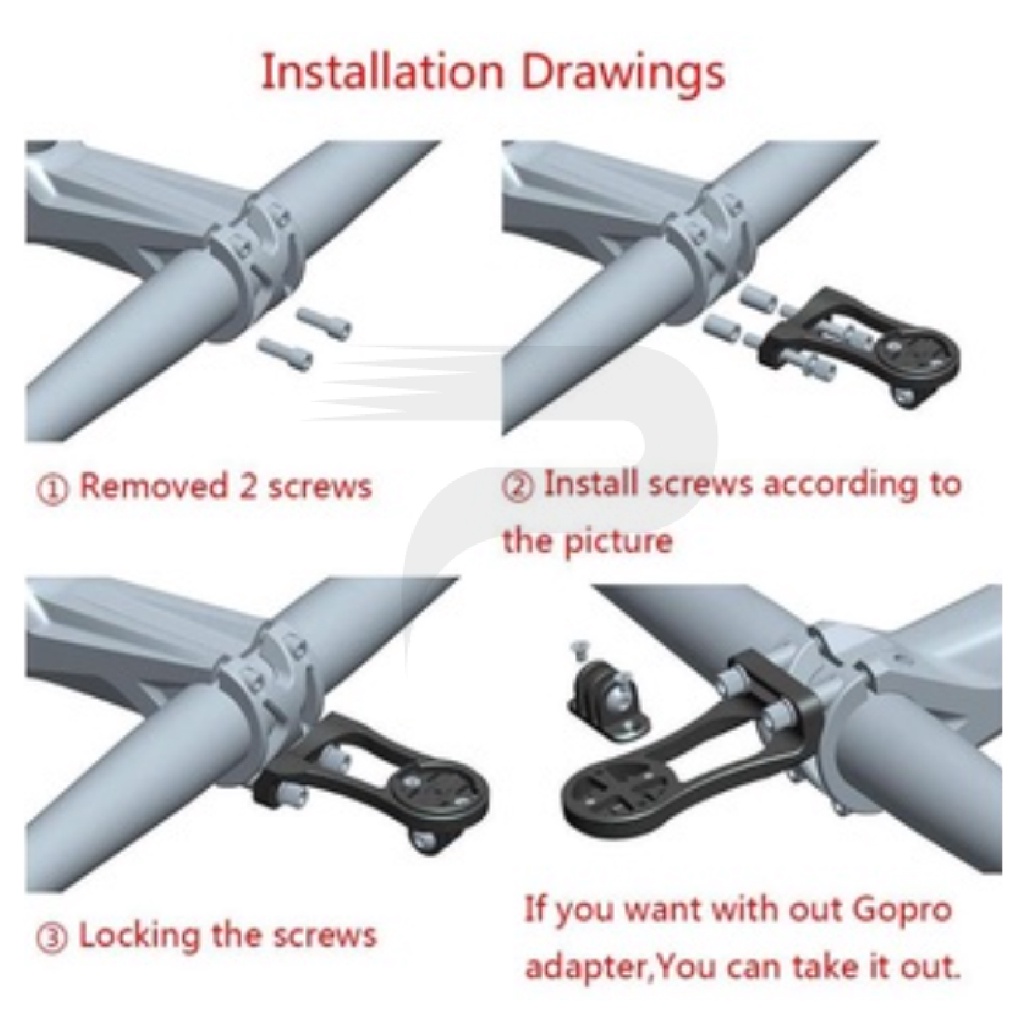 Installation Drawings

① Removed 2 screws

② Install screws according to the picture

③ Locking the screws

If you want with out Gopro adapter,You can take it out.