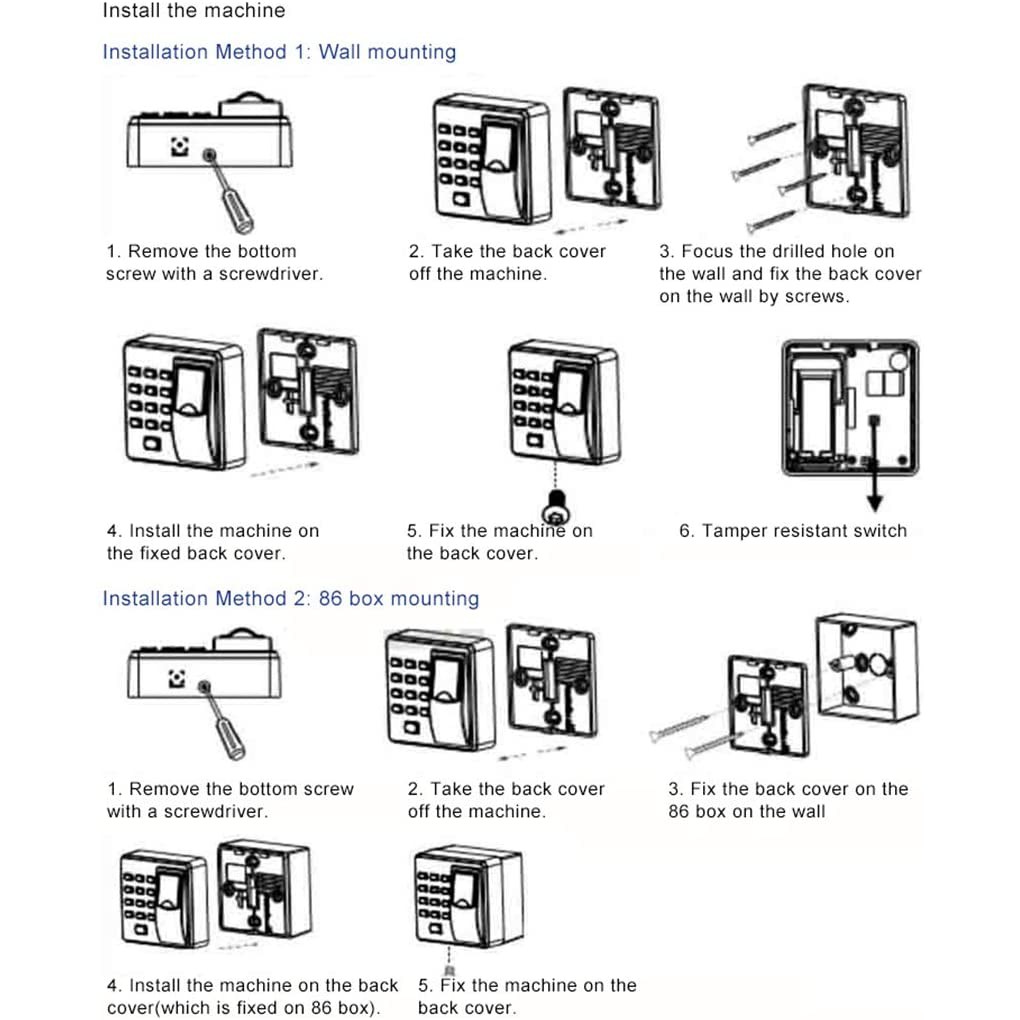 Install the machine

Installation Method 1: Wall mounting

1. Remove the bottom screw with a screwdriver.

2. Take the back cover off the machine.

3. Focus the drilled hole on the wall and fix the back cover on the wall by screws.

4. Install the machine on the fixed back cover.

5. Fix the machine on the back cover.

6. Tamper resistant switch

Installation Method 2: 86 box mounting

1. Remove the bottom screw with a screwdriver.

2. Take the back cover off the machine.

3. Fix the back cover on the 86 box on the wall

4. Install the machine on the back cover(which is fixed on 86 box).

5. Fix the machine on the back cover.