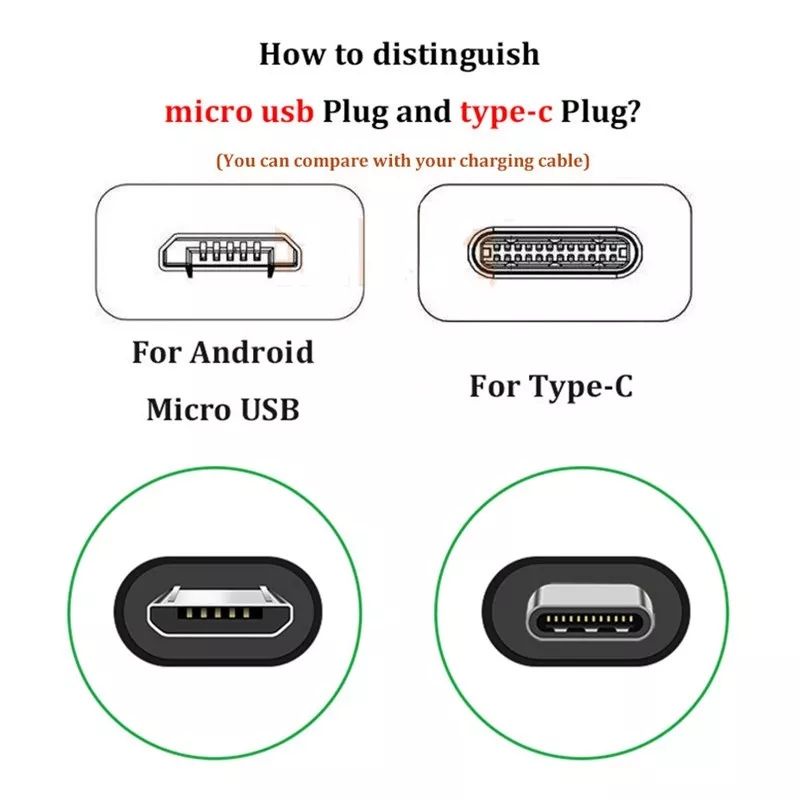 How to distinguish

micro usb Plug and type-c Plug?

(You can compare with your charging cable)

For Android
Micro USB

For Type-C