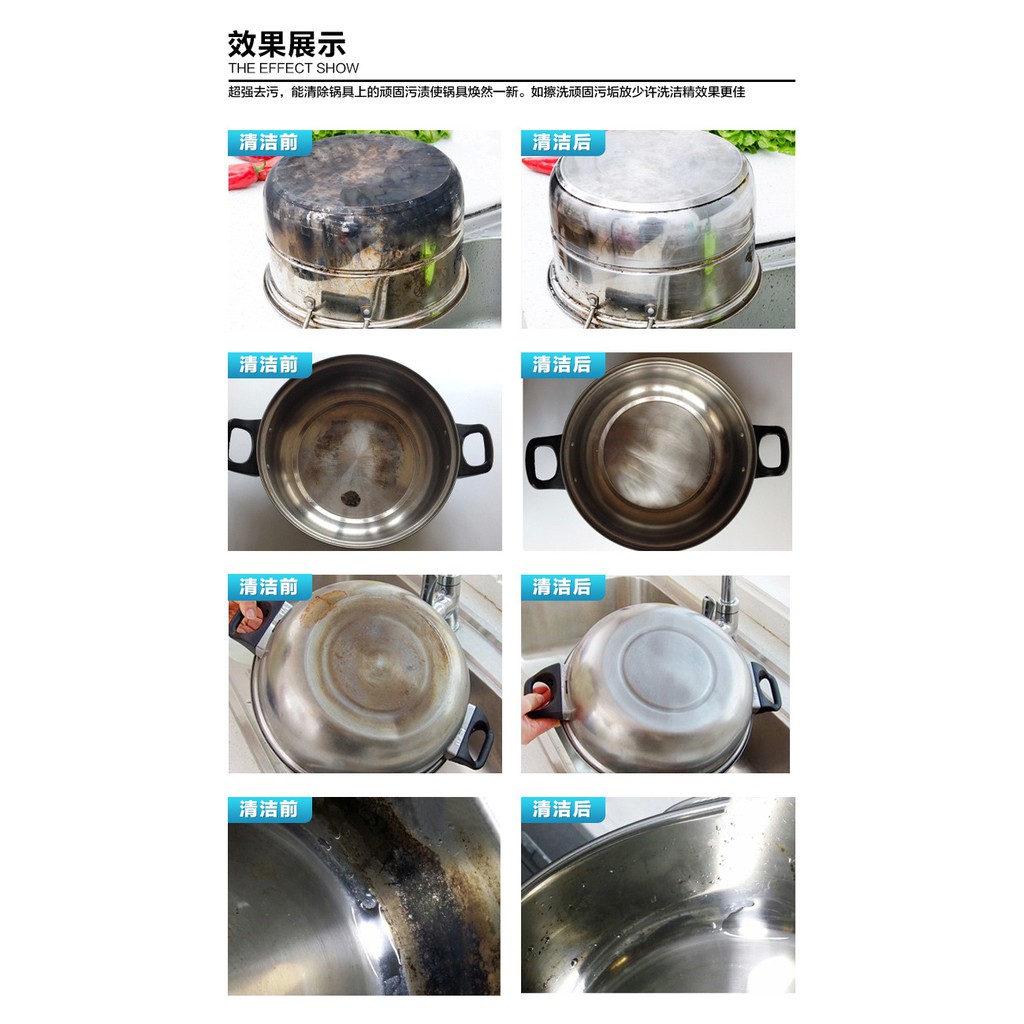 效果展示
THE EFFECT SHOW

超强去污，能清除锅具上的顽固污渍使锅具焕然一新。如擦洗顽固污垢放少许洗洁精效果更佳

清洁前

清洁后

清洁前

清洁后

清洁前

清洁后

清洁前

清洁后