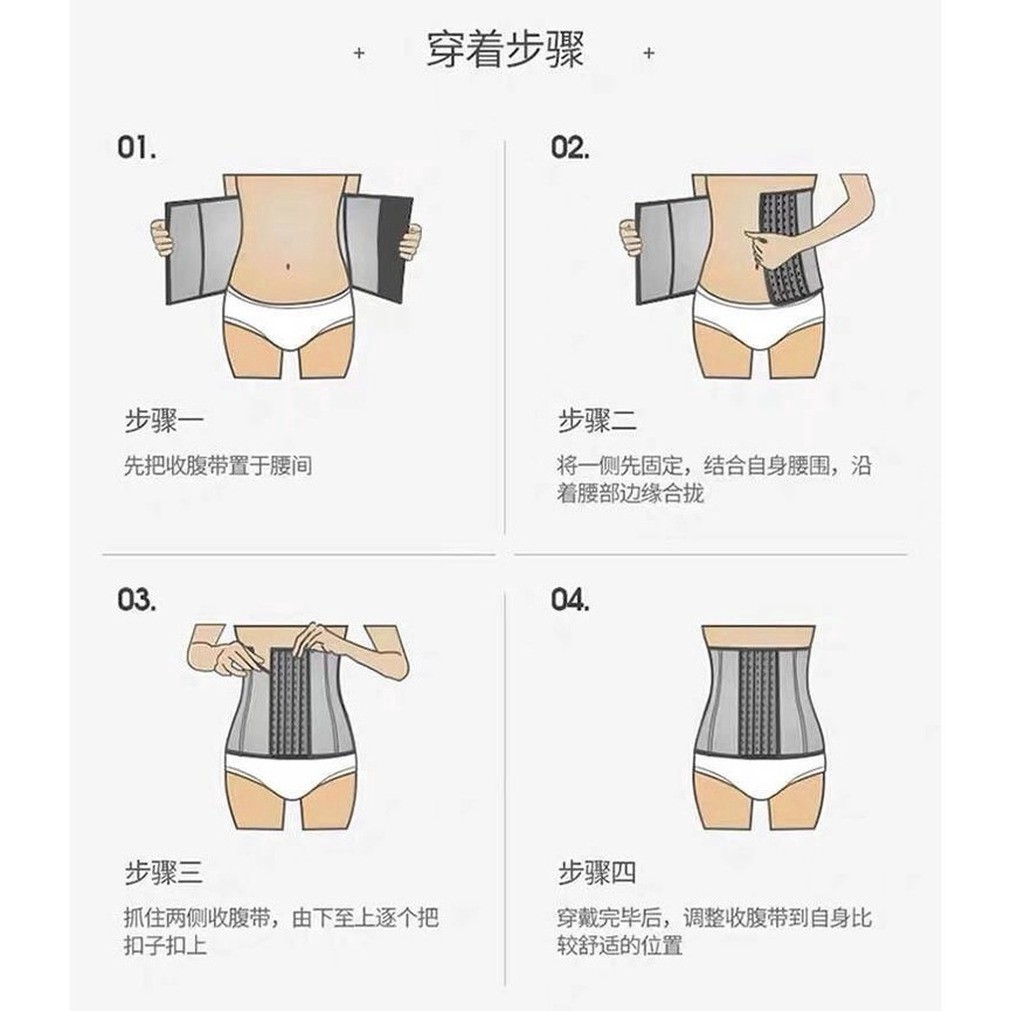 + 穿着步骤 +

01.

步骤一

先把收腹带置于腰间

02.

步骤二

将一侧先固定，结合自身腰围，沿着腰部边缘合拢

03.

步骤三

抓住两侧收腹带，由下至上逐个把扣子扣上

04.

步骤四

穿戴完毕后，调整收腹带到自身比较舒适的位置