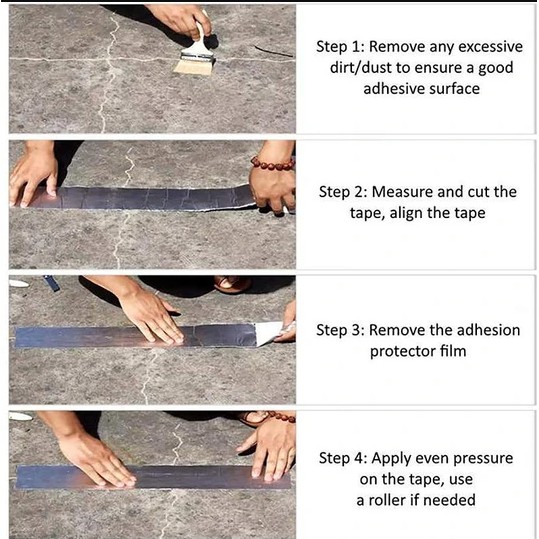 Step 1: Remove any excessive dirt/dust to ensure a good adhesive surface

Step 2: Measure and cut the tape, align the tape

Step 3: Remove the adhesion protector film

Step 4: Apply even pressure on the tape, use a roller if needed