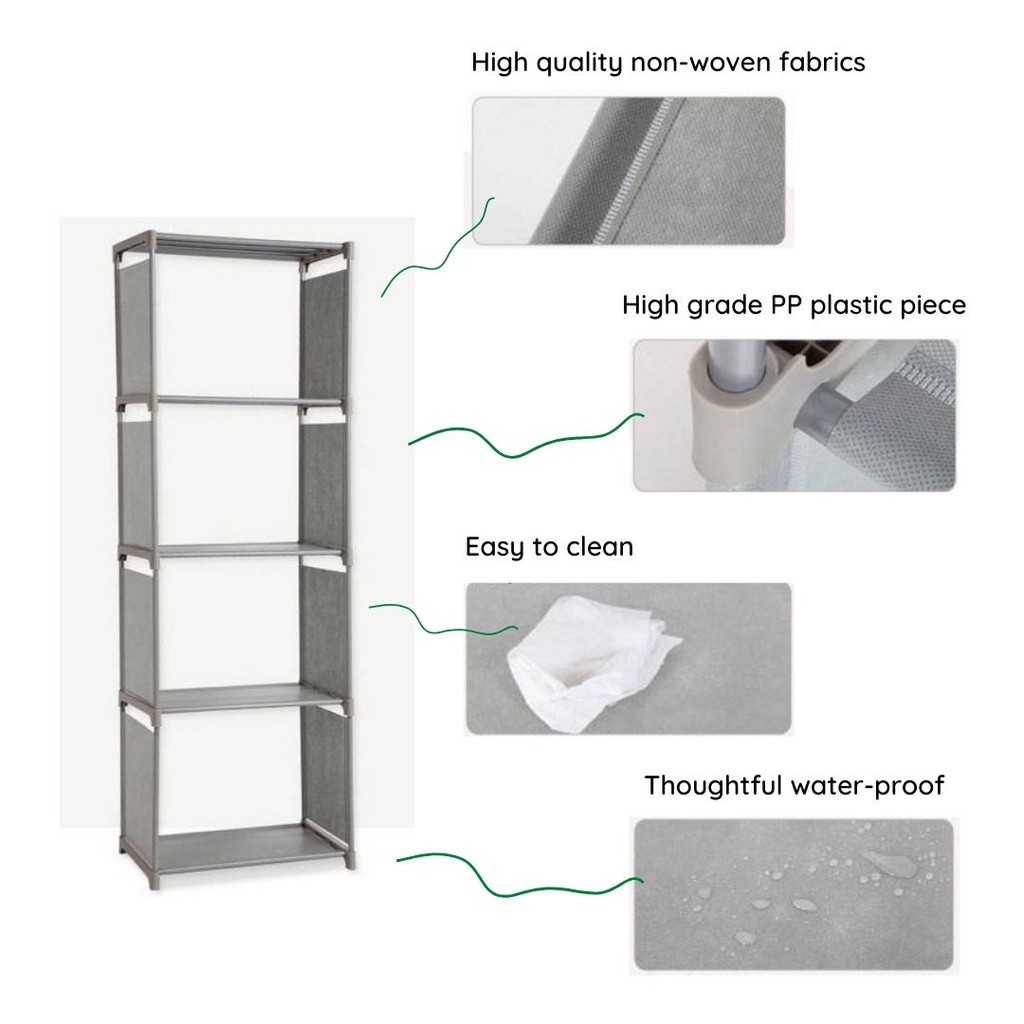 High quality non-woven fabrics

High grade PP plastic piece

Easy to clean

Thoughtful water-proof