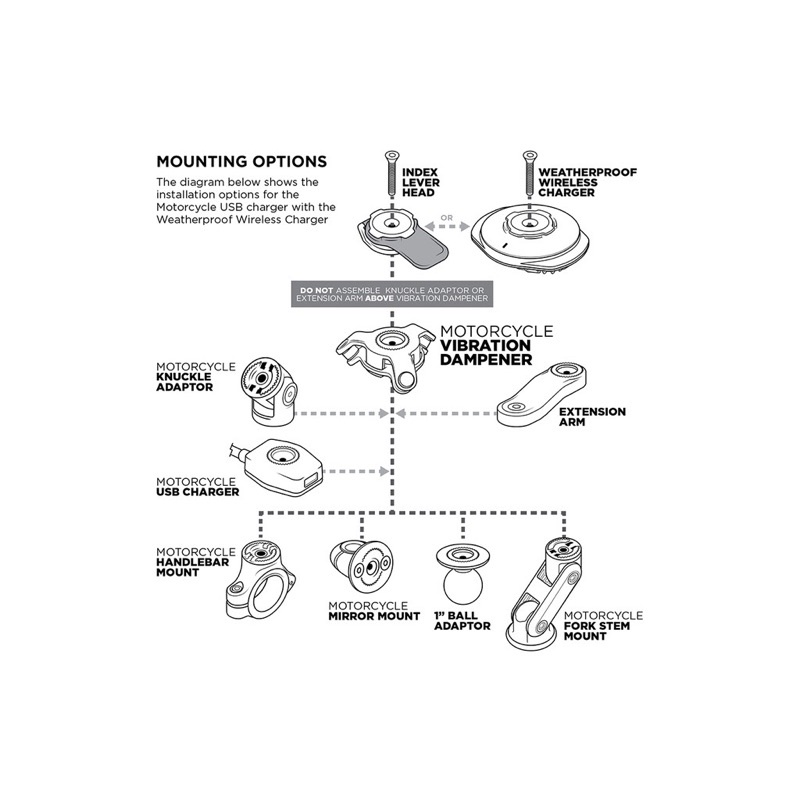 MOUNTING OPTIONS

The diagram below shows the installation options for the Motorcycle USB charger with the Weatherproof Wireless Charger

INDEX LEVER HEAD

OR

WEATHERPROOF WIRELESS CHARGER

DO NOT ASSEMBLE KNUCKLE ADAPTOR OR EXTENSION ARM ABOVE VIBRATION DAMPENER

MOTORCYCLE VIBRATION DAMPENER

MOTORCYCLE KNUCKLE ADAPTOR

EXTENSION ARM

MOTORCYCLE USB CHARGER

MOTORCYCLE HANDLEBAR MOUNT

MOTORCYCLE MIRROR MOUNT

1" BALL ADAPTOR

MOTORCYCLE FORK STEM MOUNT