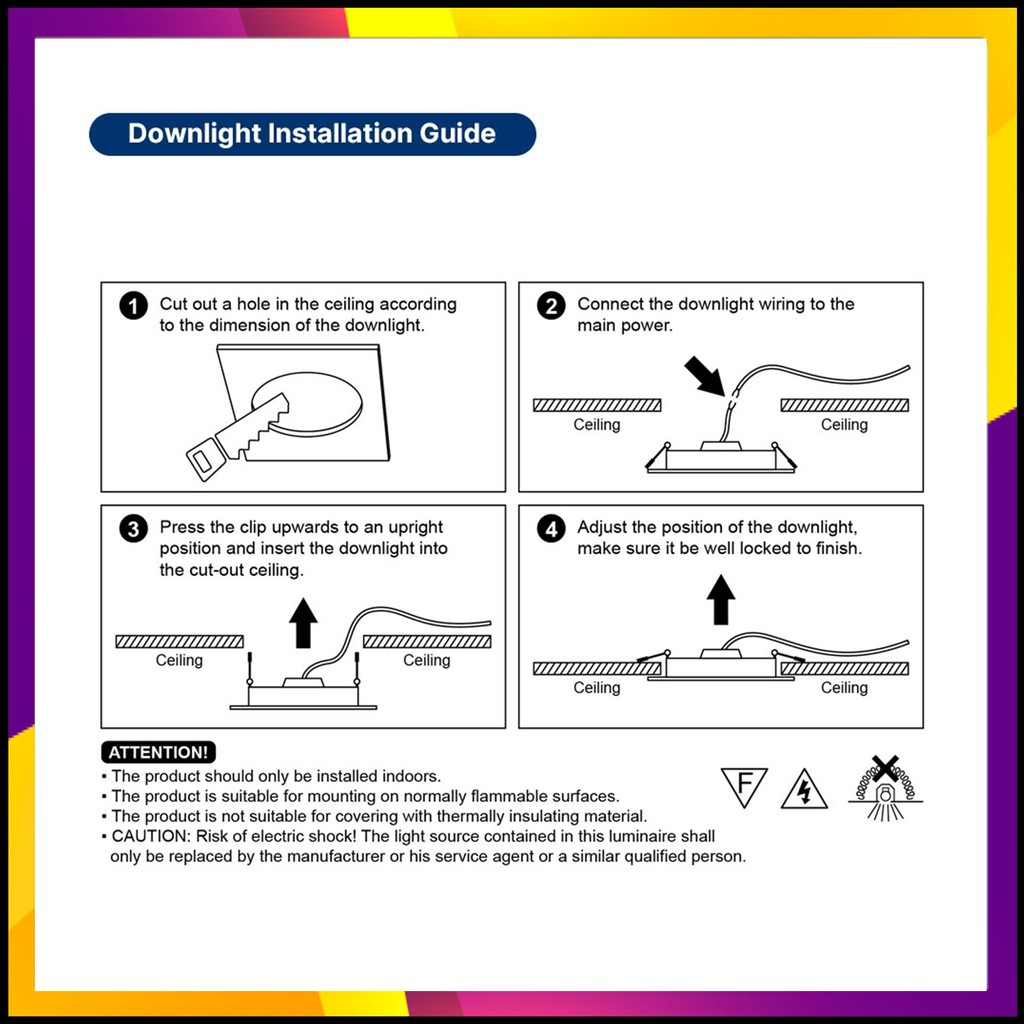 Downlight Installation Guide

1 Cut out a hole in the ceiling according to the dimension of the downlight.

2 Connect the downlight wiring to the main power.

Ceiling
Ceiling

3 Press the clip upwards to an upright position and insert the downlight into the cut-out ceiling.

Ceiling
Ceiling

4 Adjust the position of the downlight, make sure it be well locked to finish.

Ceiling
Ceiling

ATTENTION!
▪ The product should only be installed indoors.
▪ The product is suitable for mounting on normally flammable surfaces.
▪ The product is not suitable for covering with thermally insulating material.
▪ CAUTION: Risk of electric shock! The light source contained in this luminaire shall only be replaced by the manufacturer or his service agent or a similar qualified person.

F