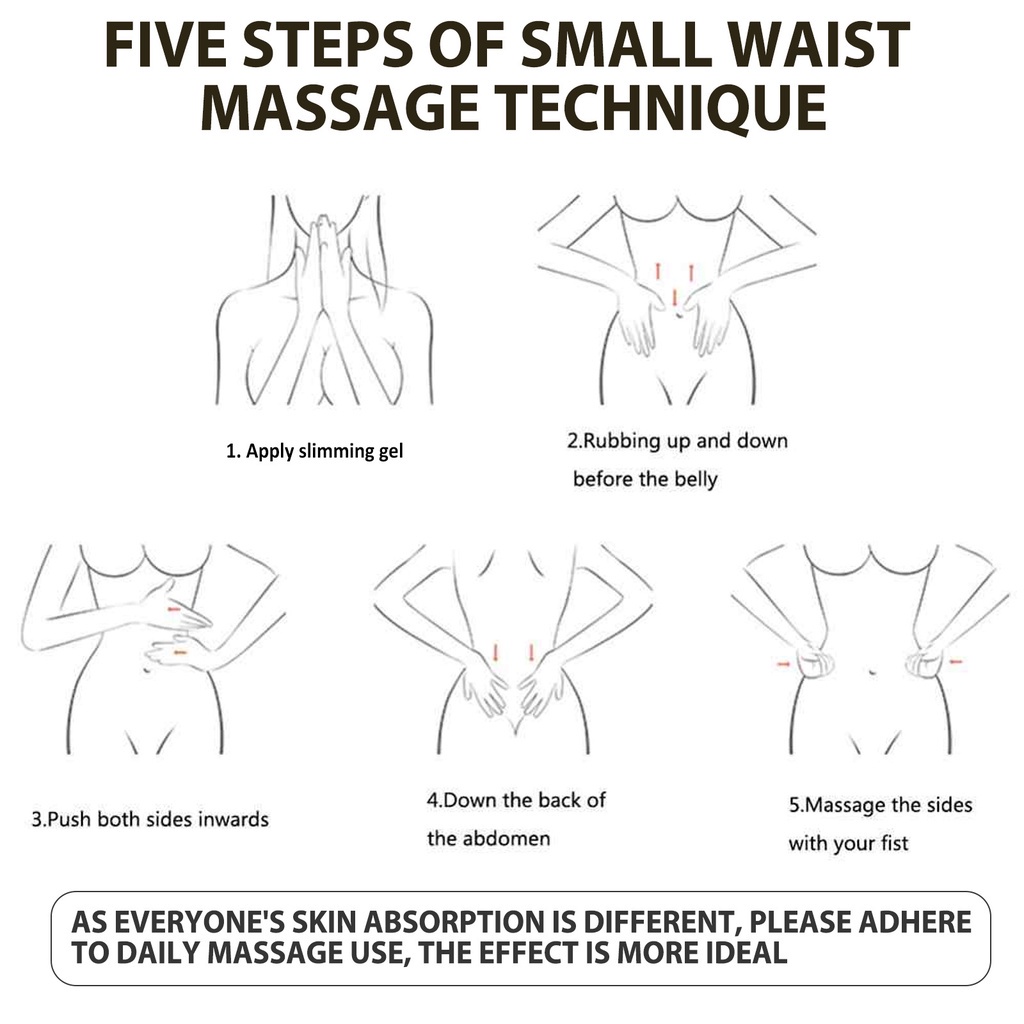 FIVE STEPS OF SMALL WAIST MASSAGE TECHNIQUE

1. Apply slimming gel

2.Rubbing up and down before the belly

3.Push both sides inwards

4.Down the back of the abdomen

5.Massage the sides with your fist

AS EVERYONE'S SKIN ABSORPTION IS DIFFERENT, PLEASE ADHERE TO DAILY MASSAGE USE, THE EFFECT IS MORE IDEAL