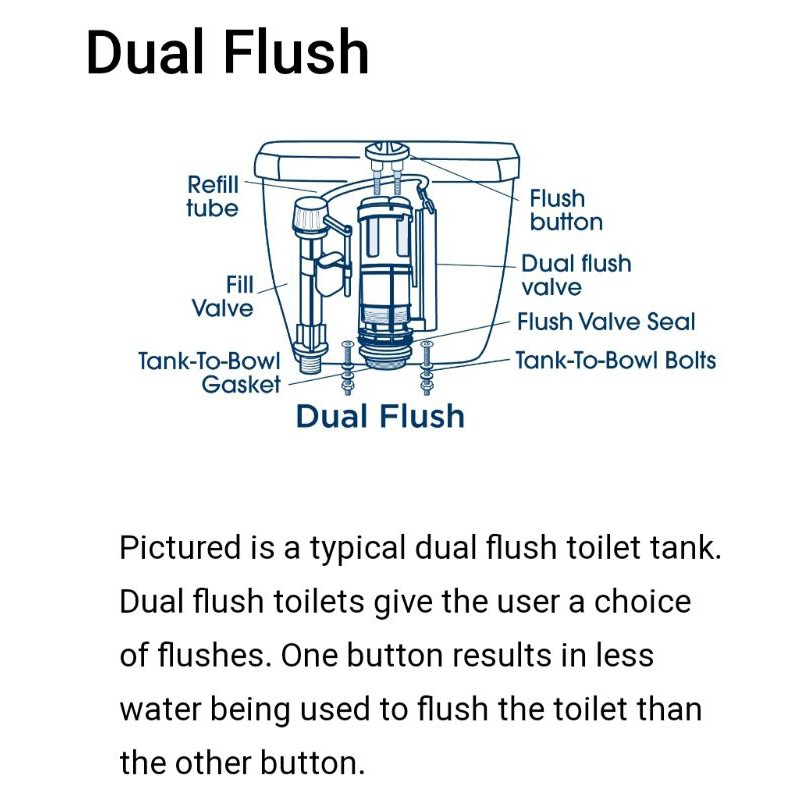 Dual Flush

Refill tube

Fill Valve

Tank-To-Bowl Gasket

Flush button

Dual flush valve

Flush Valve Seal

Tank-To-Bowl Bolts

Dual Flush

Pictured is a typical dual flush toilet tank. Dual flush toilets give the user a choice of flushes. One button results in less water being used to flush the toilet than the other button.