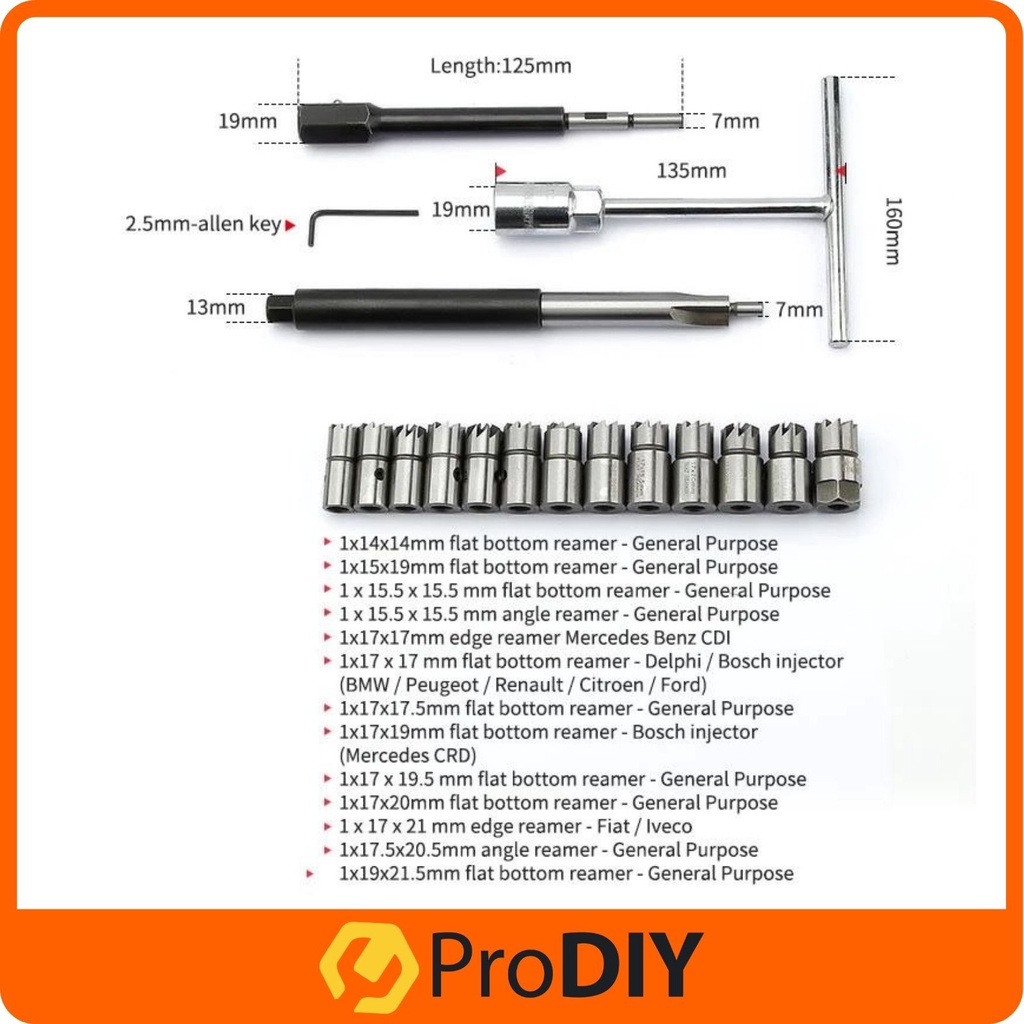 Length:125mm
19mm
7mm
135mm
19mm
160mm
2.5mm-allen key
13mm
7mm

1x14x14mm flat bottom reamer - General Purpose
1x15x19mm flat bottom reamer - General Purpose
1 x 15.5 x 15.5 mm flat bottom reamer - General Purpose
1 x 15.5 x 15.5 mm angle reamer - General Purpose
1x17x17mm edge reamer Mercedes Benz CDI
1x17 x 17 mm flat bottom reamer - Delphi / Bosch injector (BMW / Peugeot / Renault / Citroen / Ford)
1x17x17.5mm flat bottom reamer - General Purpose
1x17x19mm flat bottom reamer - Bosch injector (Mercedes CRD)
1x17 x 19.5 mm flat bottom reamer - General Purpose
1x17x20mm flat bottom reamer - General Purpose
1 x 17 x 21 mm edge reamer - Fiat / Iveco
1x17.5x20.5mm angle reamer - General Purpose
1x19x21.5mm flat bottom reamer - General Purpose

ProDIY