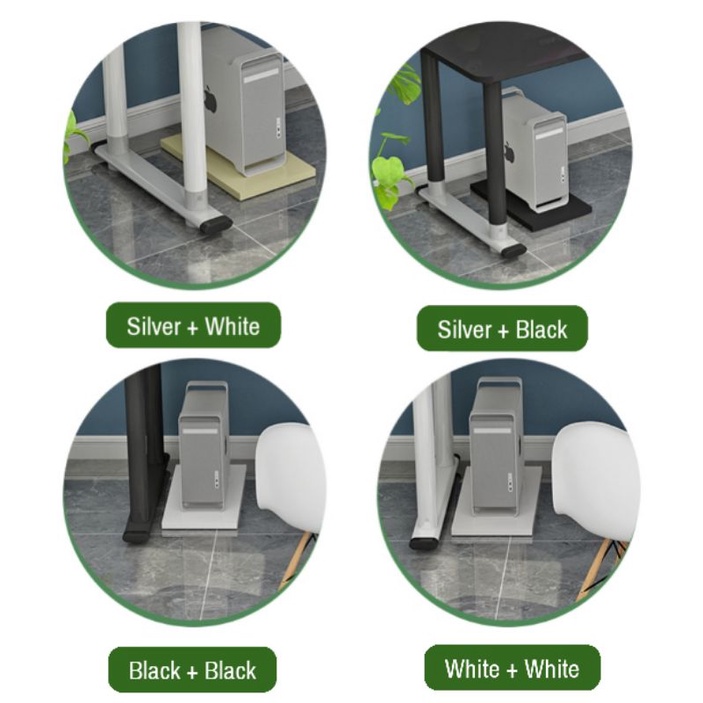 Silver + White

Silver + Black

Black + Black

White + White