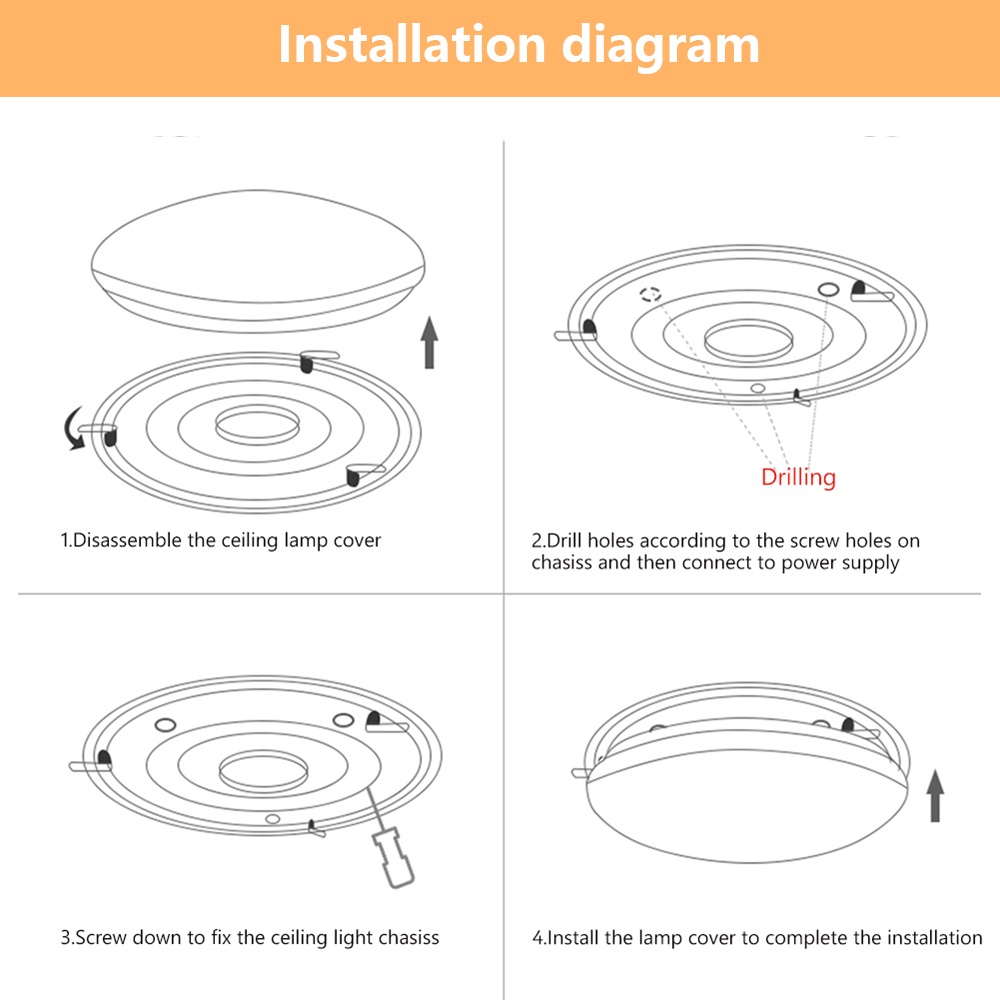 Installation diagram

1.Disassemble the ceiling lamp cover

Drilling

2.Drill holes according to the screw holes on chasiss and then connect to power supply

3.Screw down to fix the ceiling light chasiss

4.Install the lamp cover to complete the installation