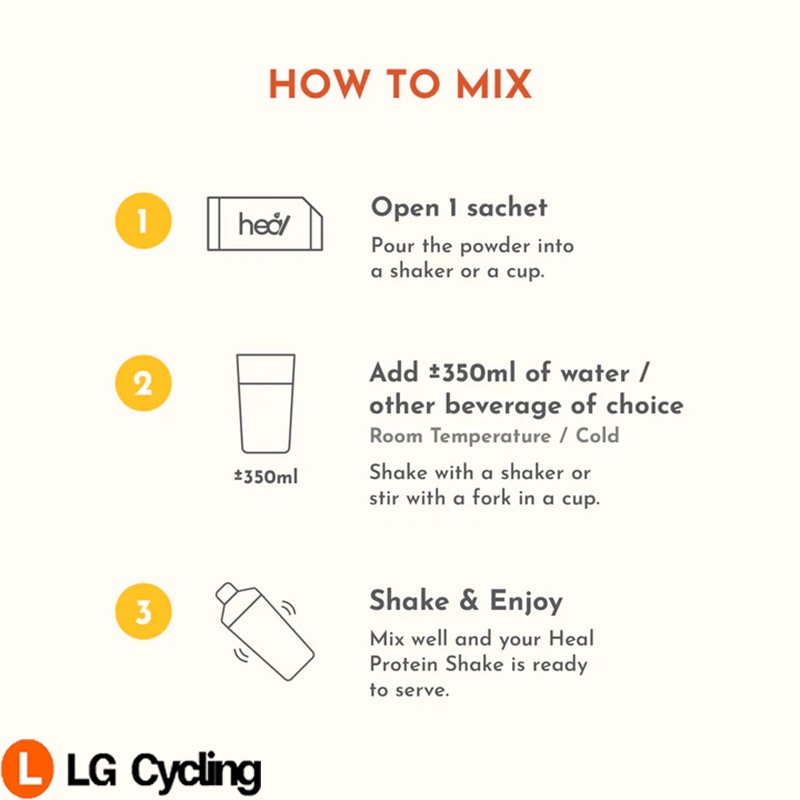 HOW TO MIX

1

heal

Open 1 sachet

Pour the powder into a shaker or a cup.

2

±350ml

Add ±350ml of water / other beverage of choice

Room Temperature / Cold

Shake with a shaker or stir with a fork in a cup.

3

Shake & Enjoy

Mix well and your Heal Protein Shake is ready to serve.

L LG Cycling