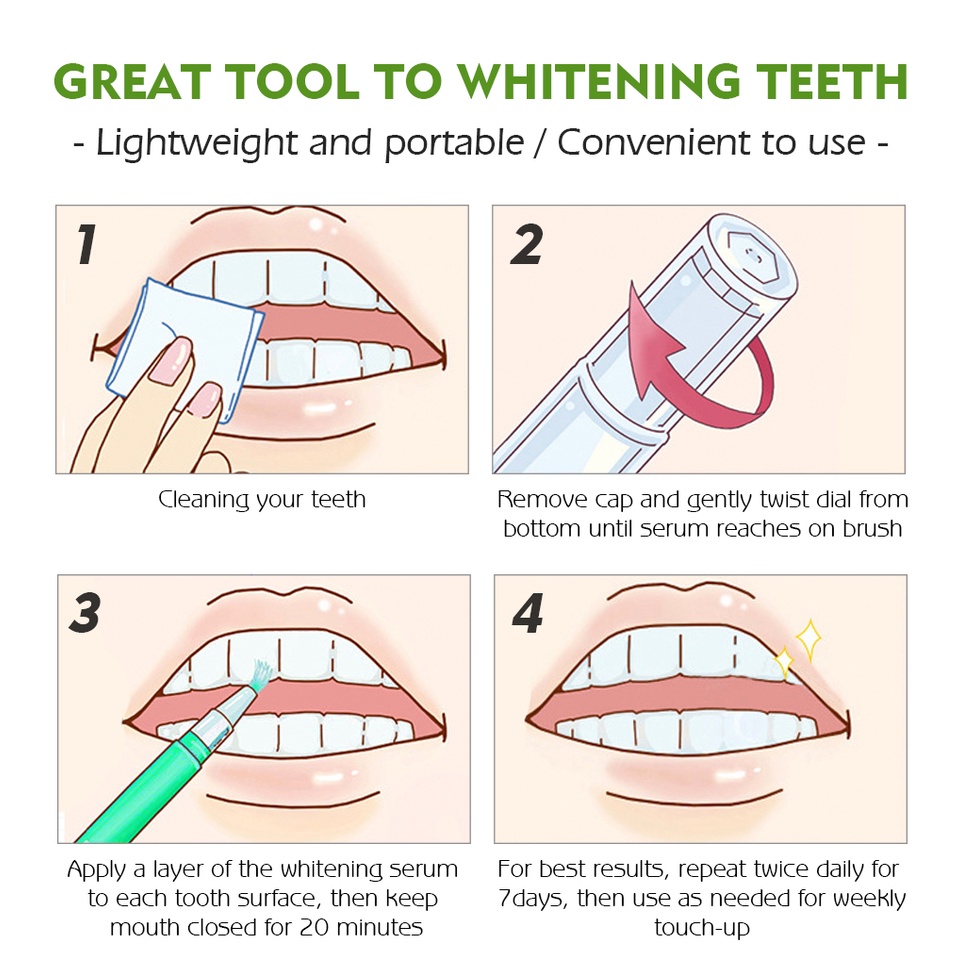 GREAT TOOL TO WHITENING TEETH
- Lightweight and portable / Convenient to use -

1

Cleaning your teeth

2

Remove cap and gently twist dial from bottom until serum reaches on brush

3

Apply a layer of the whitening serum to each tooth surface, then keep mouth closed for 20 minutes

4

For best results, repeat twice daily for 7days, then use as needed for weekly touch-up