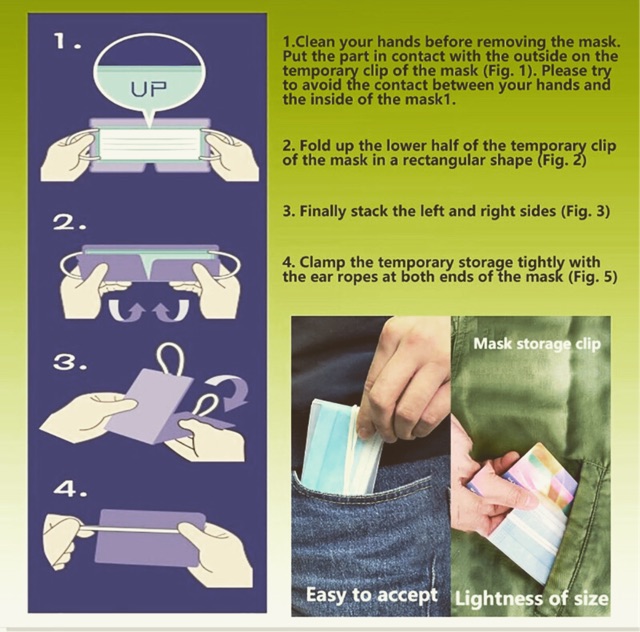 1.

UP

2.

3.

4.

1.Clean your hands before removing the mask. Put the part in contact with the outside on the temporary clip of the mask (Fig. 1). Please try to avoid the contact between your hands and the inside of the mask1.

2. Fold up the lower half of the temporary clip of the mask in a rectangular shape (Fig. 2)

3. Finally stack the left and right sides (Fig. 3)

4. Clamp the temporary storage tightly with the ear ropes at both ends of the mask (Fig. 5)

Mask storage clip

Easy to accept

Lightness of size