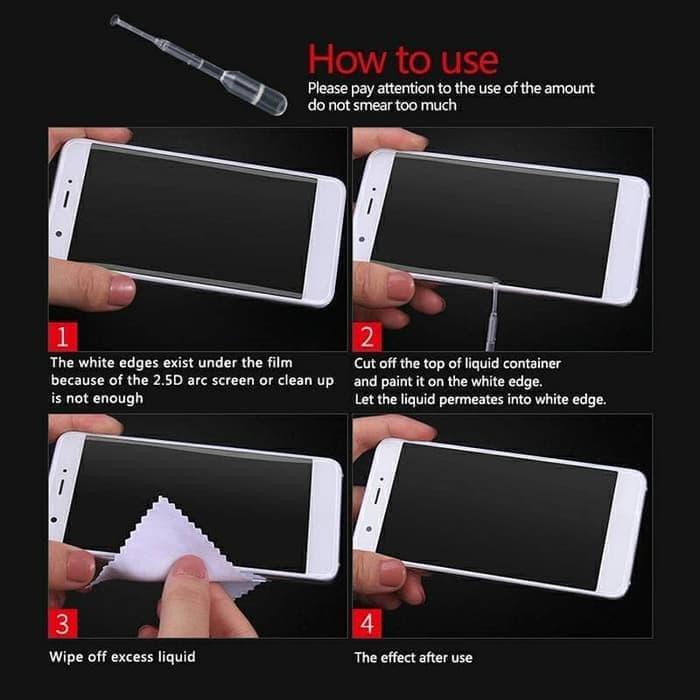 How to use
Please pay attention to the use of the amount do not smear too much

1
The white edges exist under the film because of the 2.5D arc screen or clean up is not enough

2
Cut off the top of liquid container and paint it on the white edge. Let the liquid permeates into white edge.

3
Wipe off excess liquid

4
The effect after use