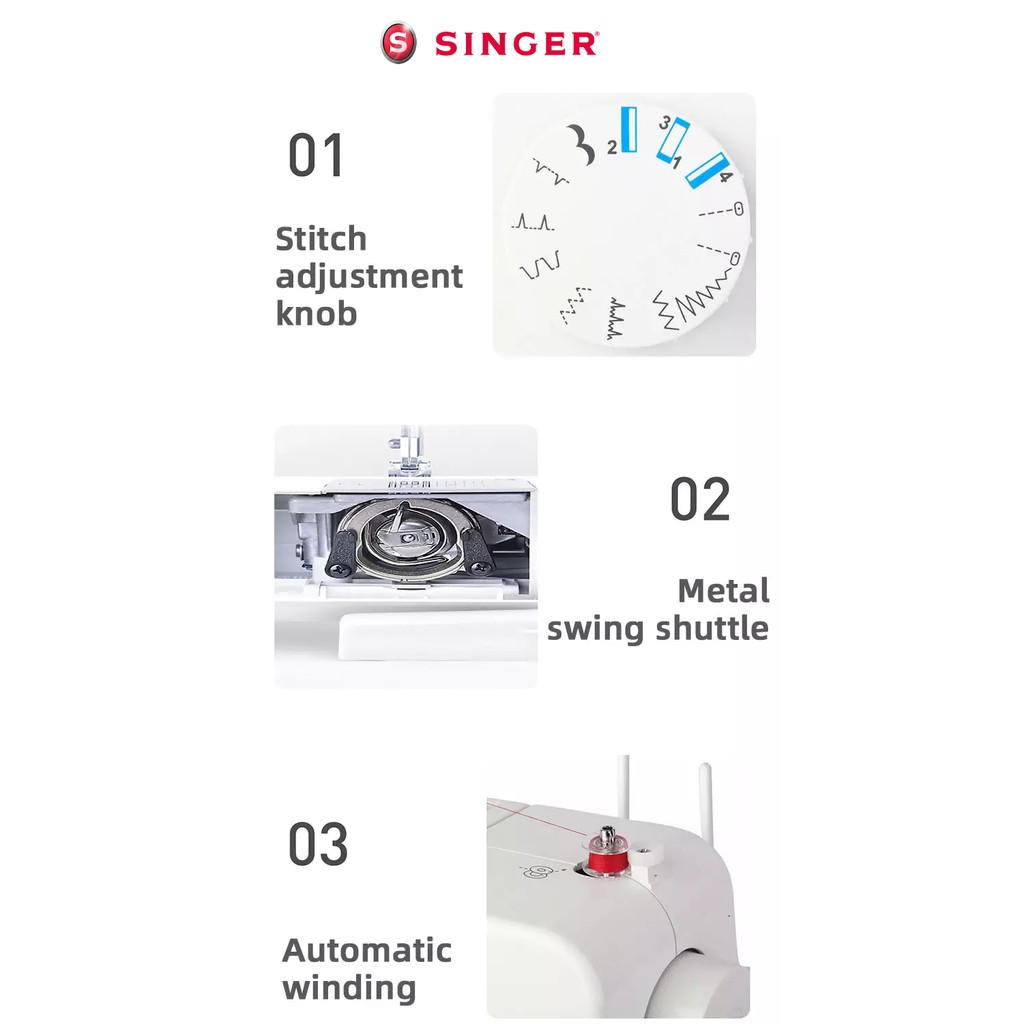 SINGER

01

Stitch adjustment knob

2
3
1
4

02

Metal swing shuttle

03

Automatic winding