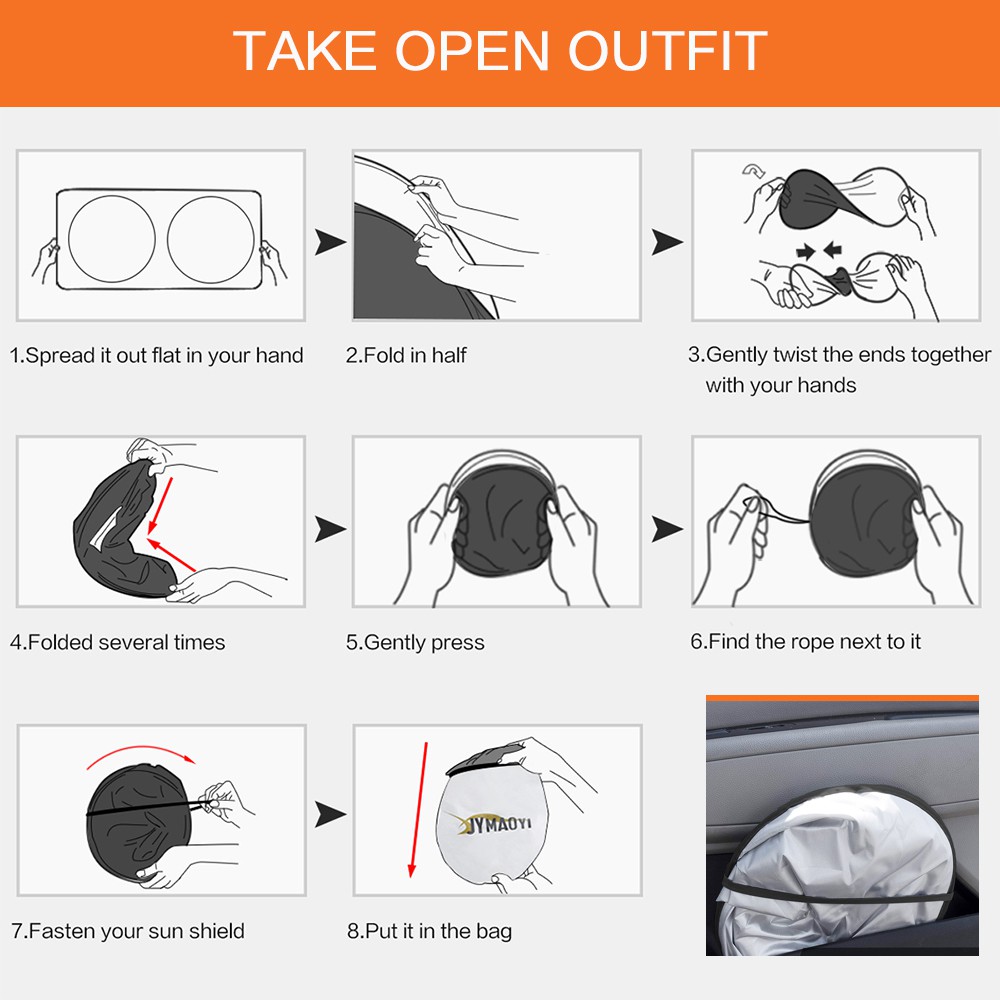 TAKE OPEN OUTFIT

1.Spread it out flat in your hand

2.Fold in half

3.Gently twist the ends together with your hands

4.Folded several times

5.Gently press

6.Find the rope next to it

7.Fasten your sun shield

JYMAOYI

8.Put it in the bag